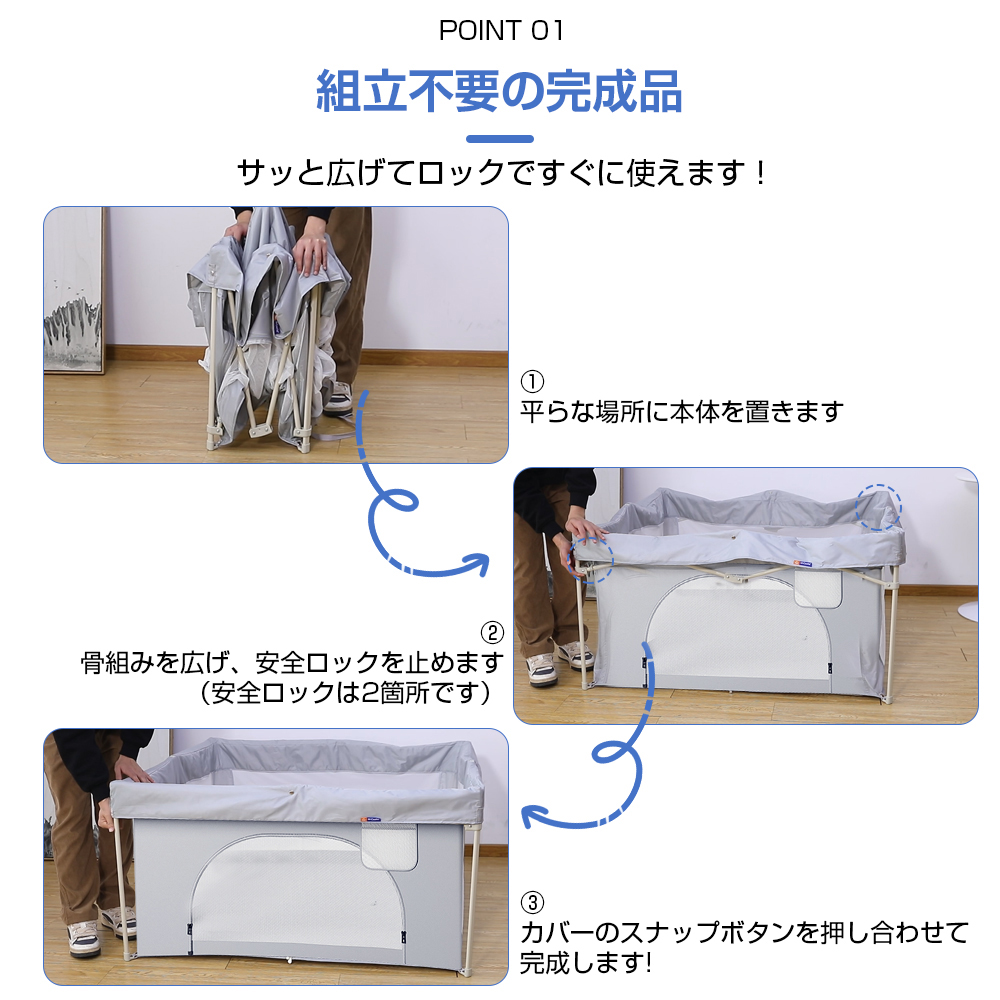 POINT 01

組立不要の完成品

サッと広げてロックですぐに使えます！

①
平らな場所に本体を置きます

②
骨組みを広げ、安全ロックを止めます
（安全ロックは2箇所です）

③
カバーのスナップボタンを押し合わせて完成します!