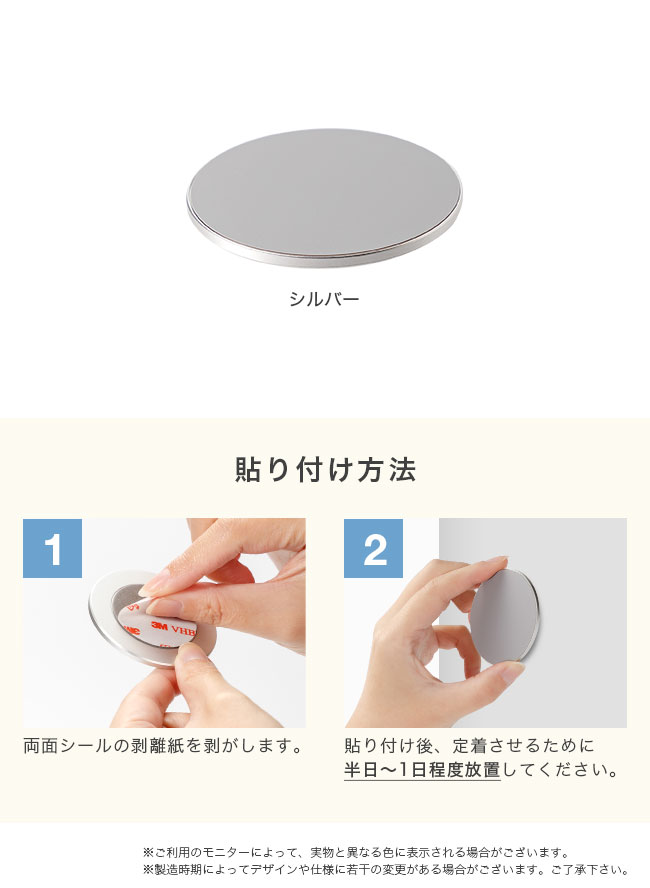 シルバー

貼り付け方法

1

3M VHB

両面シールの剥離紙を剥がします。

2

貼り付け後、定着させるために半日〜1日程度放置してください。

※ご利用のモニターによって、実物と異なる色に表示される場合がございます。
※製造時期によってデザインや仕様に若干の変更がある場合がございます。ご了承下さい。