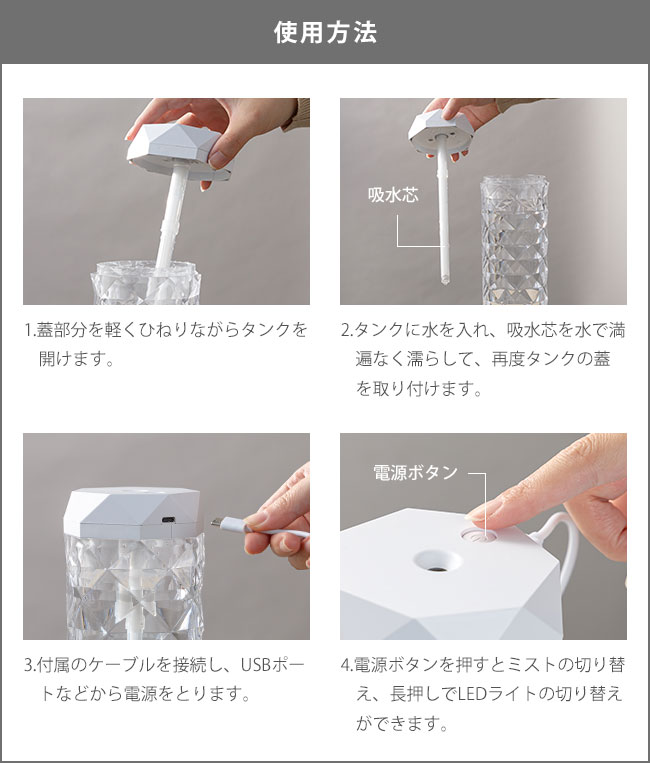 使用方法

1.蓋部分を軽くひねりながらタンクを開けます。

吸水芯

2.タンクに水を入れ、吸水芯を水で満遍なく濡らして、再度タンクの蓋を取り付けます。

3.付属のケーブルを接続し、USBポートなどから電源をとります。

電源ボタン

4.電源ボタンを押すとミストの切り替え、長押しでLEDライトの切り替えができます。