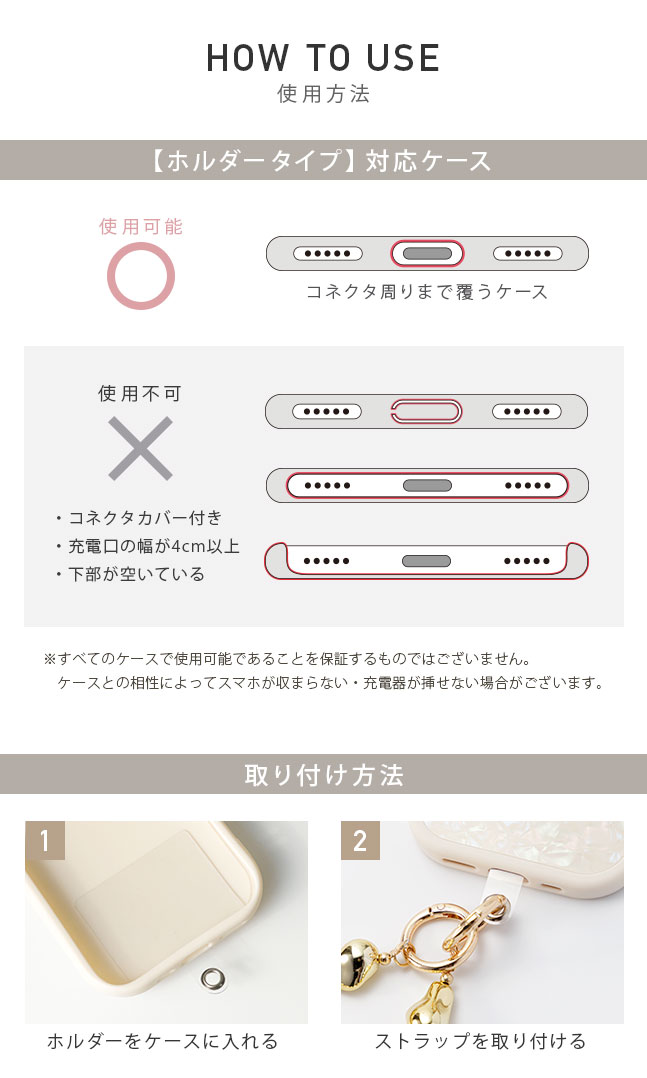 HOW TO USE
使用方法

【ホルダータイプ】対応ケース

使用可能

コネクタ周りまで覆うケース

使用不可

・コネクタカバー付き
・充電口の幅が4cm以上
・下部が空いている

※すべてのケースで使用可能であることを保証するものではございません。
ケースとの相性によってスマホが収まらない・充電器が挿せない場合がございます。

取り付け方法

1

ホルダーをケースに入れる

2

ストラップを取り付ける