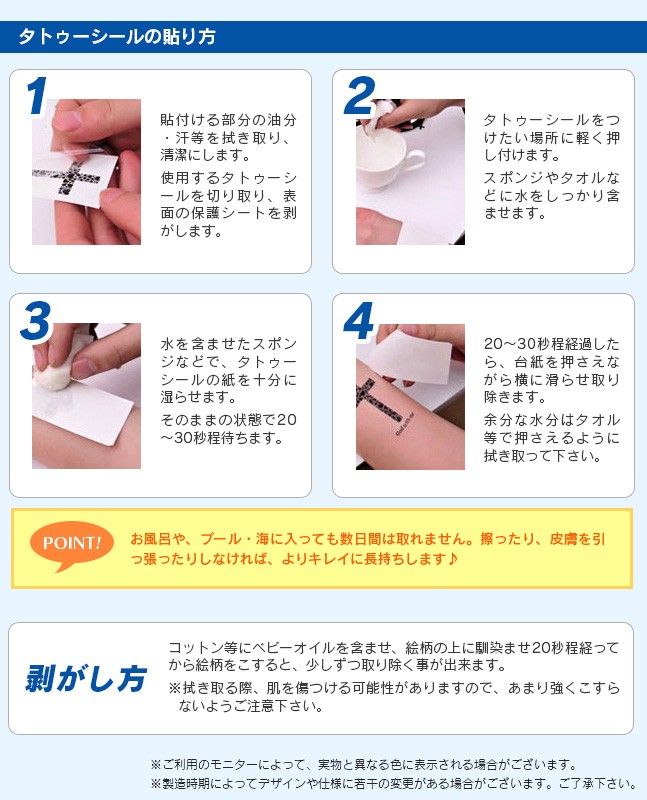 タトゥーシールの貼り方

1

貼付ける部分の油分・汗等を拭き取り、清潔にします。

使用するタトゥーシールを切り取り、表面の保護シートを剥がします。

2

タトゥーシールをつけたい場所に軽く押し付けます。

スポンジやタオルなどに水をしっかり含ませます。

3

水を含ませたスポンジなどで、タトゥーシールの紙を十分に湿らせます。

そのままの状態で20～30秒程待ちます。

4

20～30秒程経過したら、台紙を押さえながら横に滑らせ取り除きます。

余分な水分はタオル等で押さえるように拭き取って下さい。

POINT!

お風呂や、プール・海に入っても数日間は取れません。擦ったり、皮膚を引っ張ったりしなければ、よりキレイに長持ちします♪

剥がし方

コットン等にベビーオイルを含ませ、絵柄の上に馴染ませ20秒程経ってから絵柄をこすると、少しずつ取り除く事が出来ます。

※拭き取る際、肌を傷つける可能性がありますので、あまり強くこすらないようご注意下さい。

※ご利用のモニターによって、実物と異なる色に表示される場合がございます。

※製造時期によってデザインや仕様に若干の変更がある場合がございます。ご了承下さい。