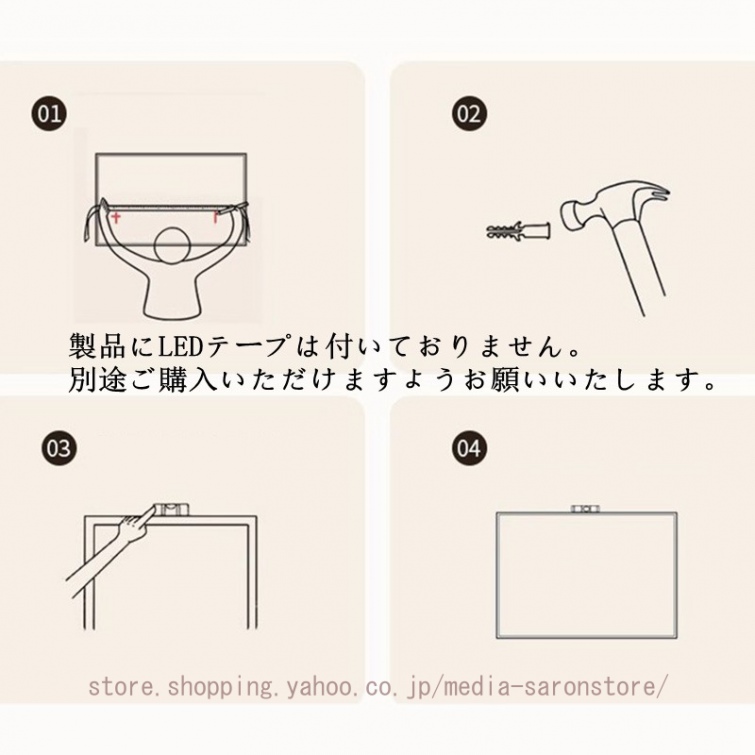 01

02

製品にLEDテープは付いておりません。
別途ご購入いただけますようお願いいたします。

03

04

store.shopping.yahoo.co.jp/media-saronstore/