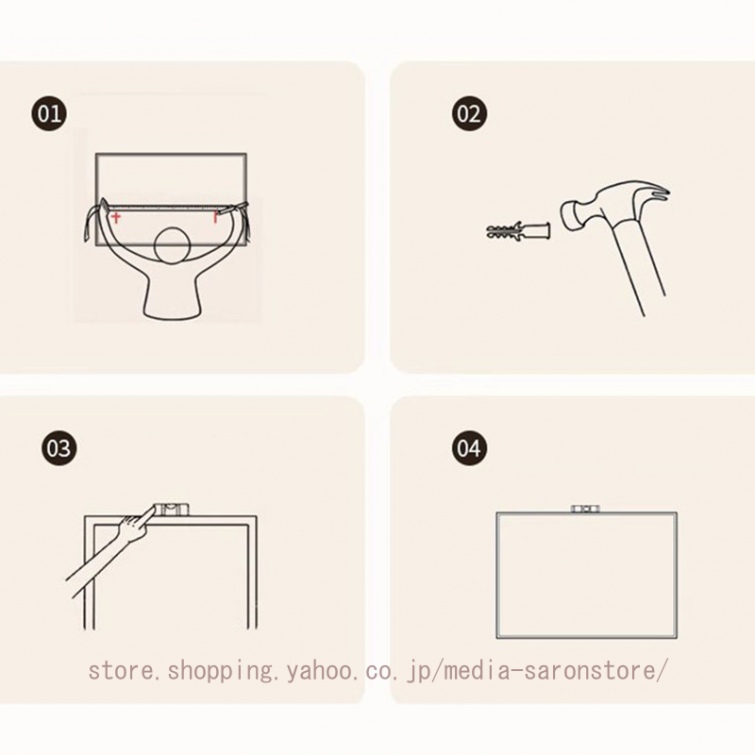 01

02

03

04

store.shopping.yahoo.co.jp/media-saronstore/