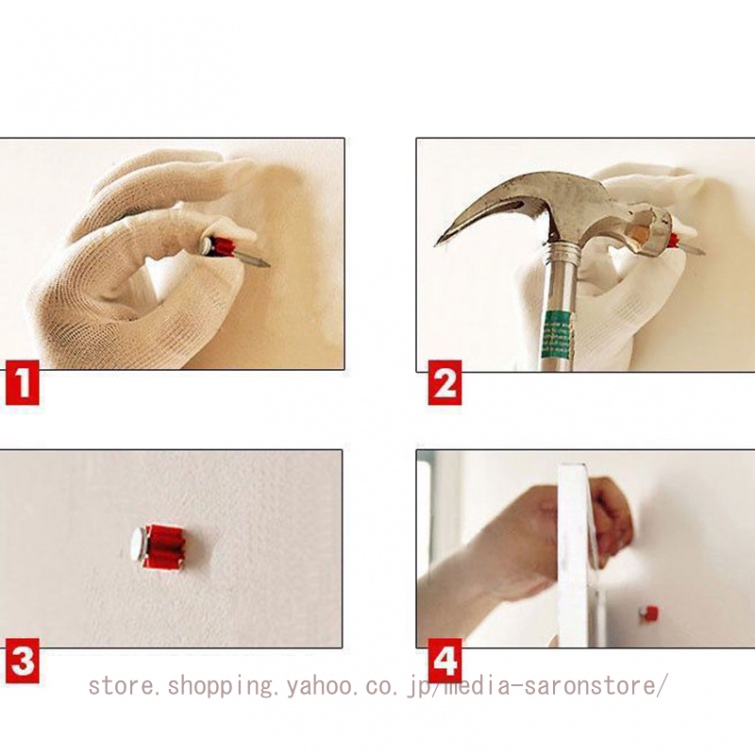 1

2

3

4

store.shopping.yahoo.co.jp/media-saronstore/