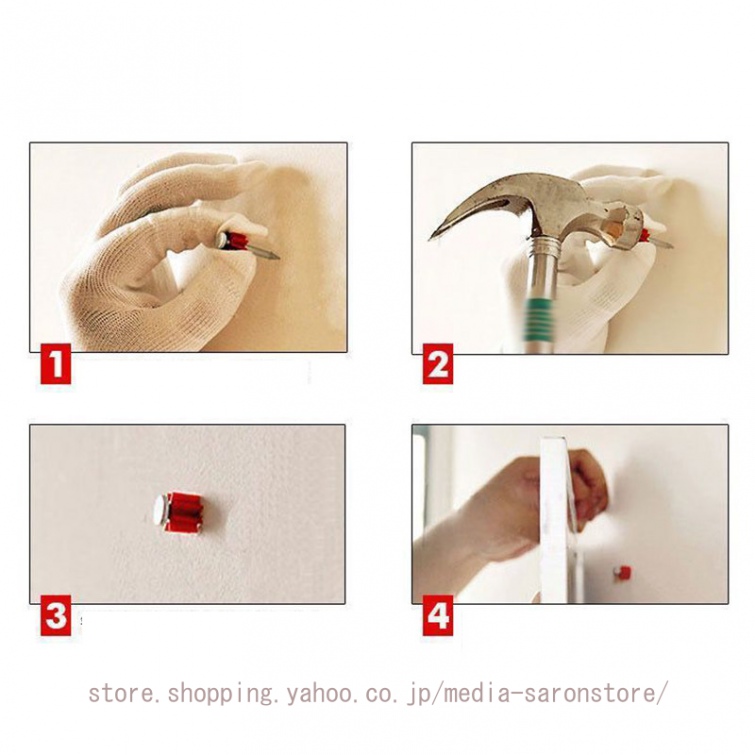 1

2

3

4

store.shopping.yahoo.co.jp/media-saronstore/