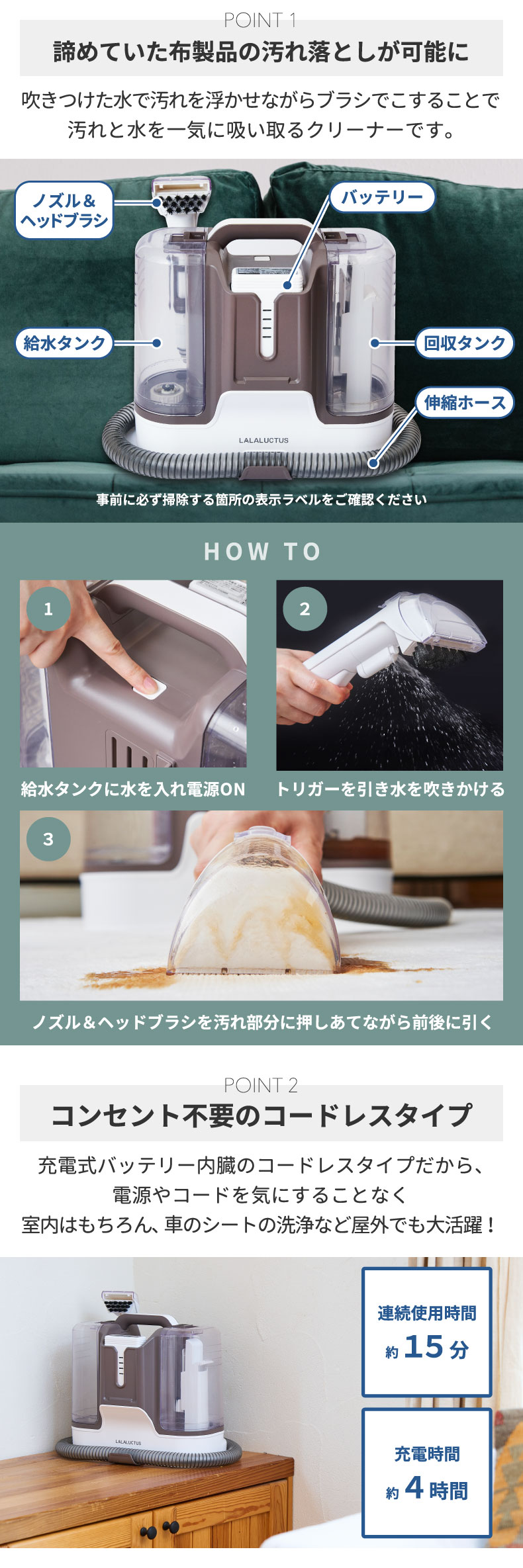 POINT 1

諦めていた布製品の汚れ落としが可能に

吹きつけた水で汚れを浮かせながらブラシでこすることで汚れと水を一気に吸い取るクリーナーです。

ノズル＆ヘッドブラシ

バッテリー

給水タンク

回収タンク

伸縮ホース

LALALUCTUS

事前に必ず掃除する箇所の表示ラベルをご確認ください

HOW TO

1

給水タンクに水を入れ電源ON

2

トリガーを引き水を吹きかける

3

ノズル＆ヘッドブラシを汚れ部分に押しあてながら前後に引く

POINT 2

コンセント不要のコードレスタイプ

充電式バッテリー内臓のコードレスタイプだから、電源やコードを気にすることなく室内はもちろん、車のシートの洗浄など屋外でも大活躍！

LALALUCTUS

連続使用時間
約 15 分

充電時間
約 4 時間