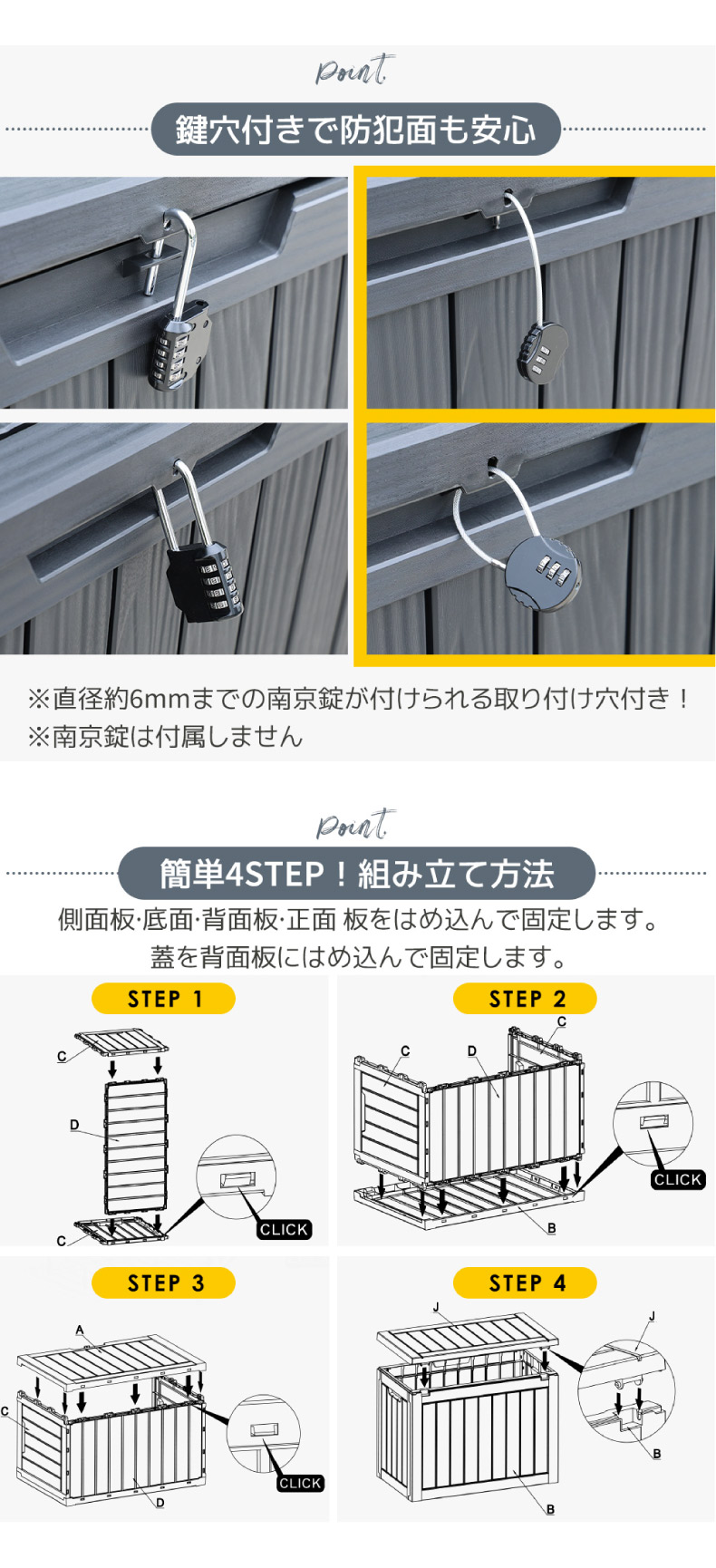 Point

鍵穴付きで防犯面も安心

※直径約6mmまでの南京錠が付けられる取り付け穴付き！
※南京錠は付属しません

Point

簡単4STEP！組み立て方法

側面板·底面·背面板·正面 板をはめ込んで固定します。
蓋を背面板にはめ込んで固定します。

STEP 1

C
D
C
CLICK

STEP 2

C
C
D
B
CLICK

STEP 3

A
C
D
CLICK

STEP 4

J
J
B
B