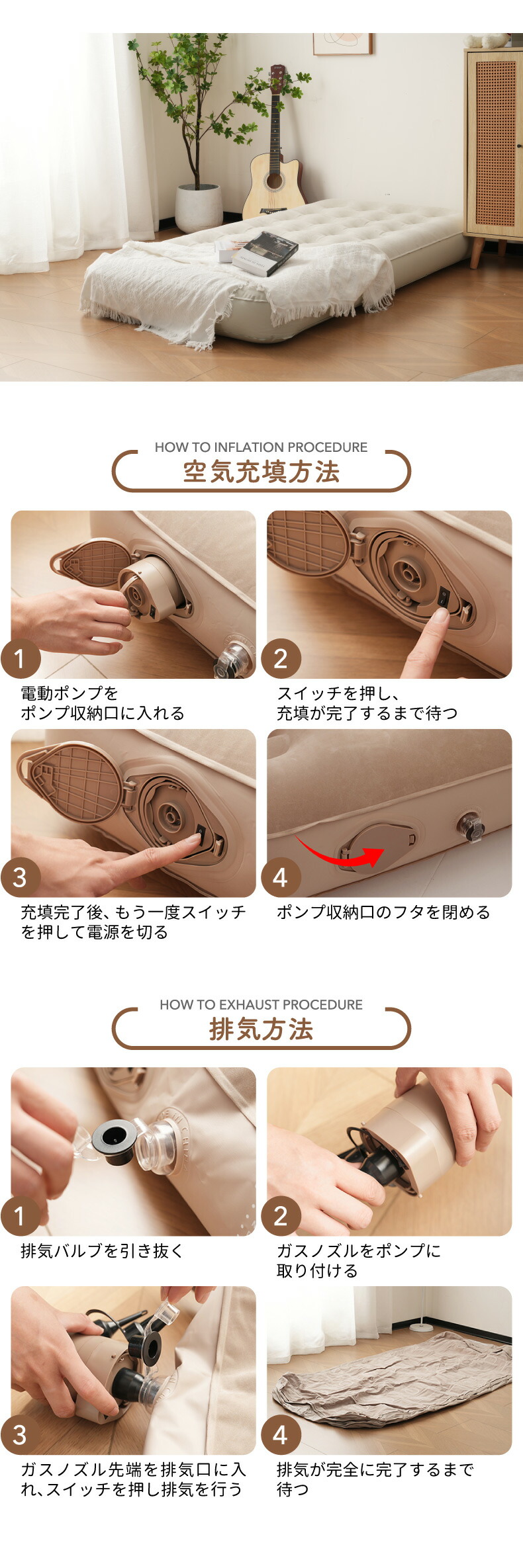 HOW TO INFLATION PROCEDURE
空気充填方法

1
電動ポンプを
ポンプ収納口に入れる

2
スイッチを押し、
充填が完了するまで待つ

3
充填完了後、もう一度スイッチを押して電源を切る

4
ポンプ収納口のフタを閉める

HOW TO EXHAUST PROCEDURE
排気方法

1
排気バルブを引き抜く

2
ガスノズルをポンプに
取り付ける

3
ガスノズル先端を排気口に入れ、スイッチを押し排気を行う

4
排気が完全に完了するまで
待つ