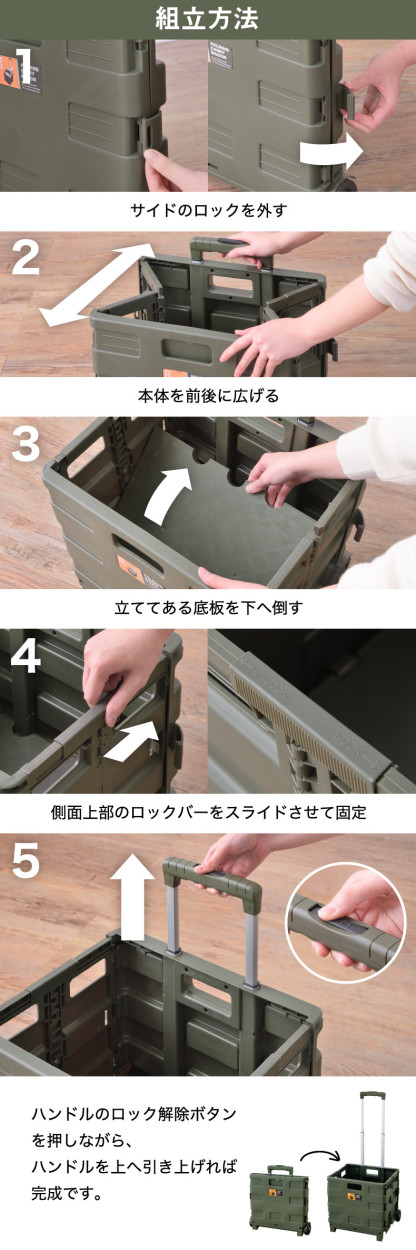 組立方法

1

サイドのロックを外す

2

本体を前後に広げる

3

立ててある底板を下へ倒す

4

側面上部のロックバーをスライドさせて固定

5

ハンドルのロック解除ボタンを押しながら、ハンドルを上へ引き上げれば完成です。