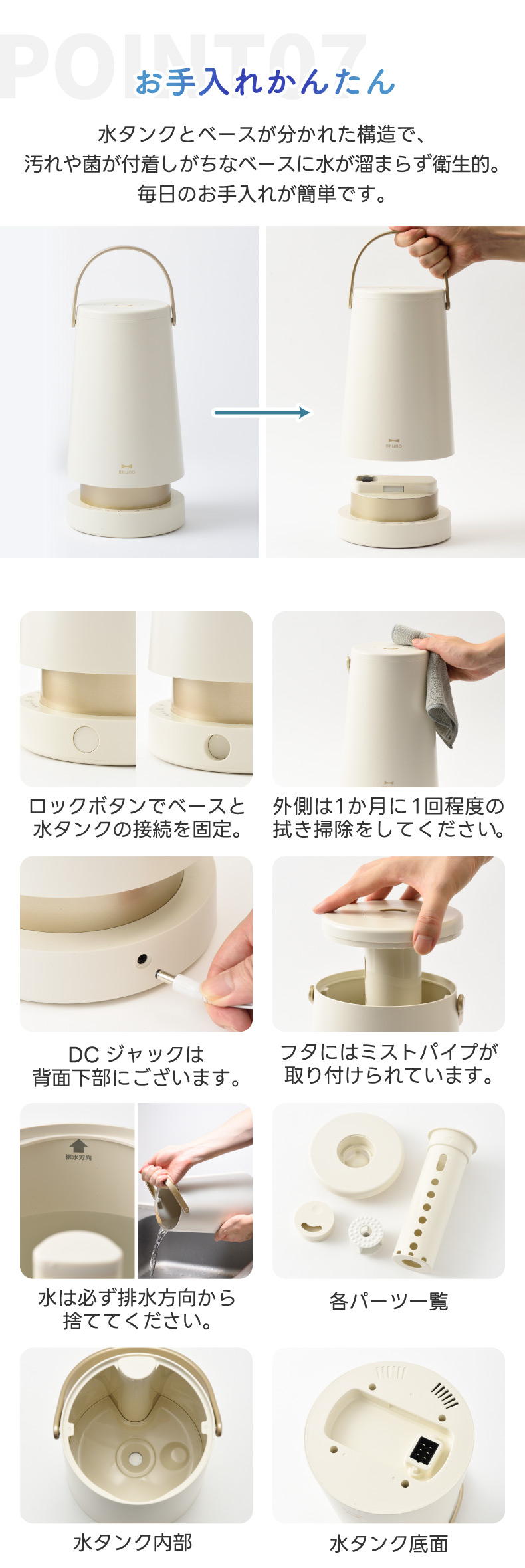 POINT07

お手入れかんたん

水タンクとベースが分かれた構造で、汚れや菌が付着しがちなベースに水が溜まらず衛生的。毎日のお手入れが簡単です。

BRUNO

BRUNO

ロックボタンでベースと水タンクの接続を固定。

外側は1か月に1回程度の拭き掃除をしてください。

DC ジャックは背面下部にございます。

フタにはミストパイプが取り付けられています。

排水方向

水は必ず排水方向から捨ててください。

各パーツ一覧

水タンク内部

水タンク底面