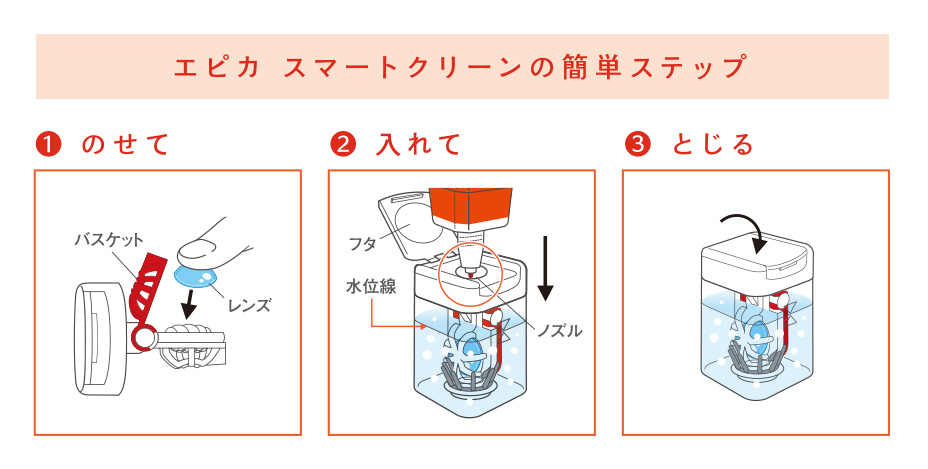 エピカ スマートクリーンの簡単ステップ

❶ のせて

バスケット

レンズ

❷ 入れて

フタ

水位線

ノズル

❸ とじる