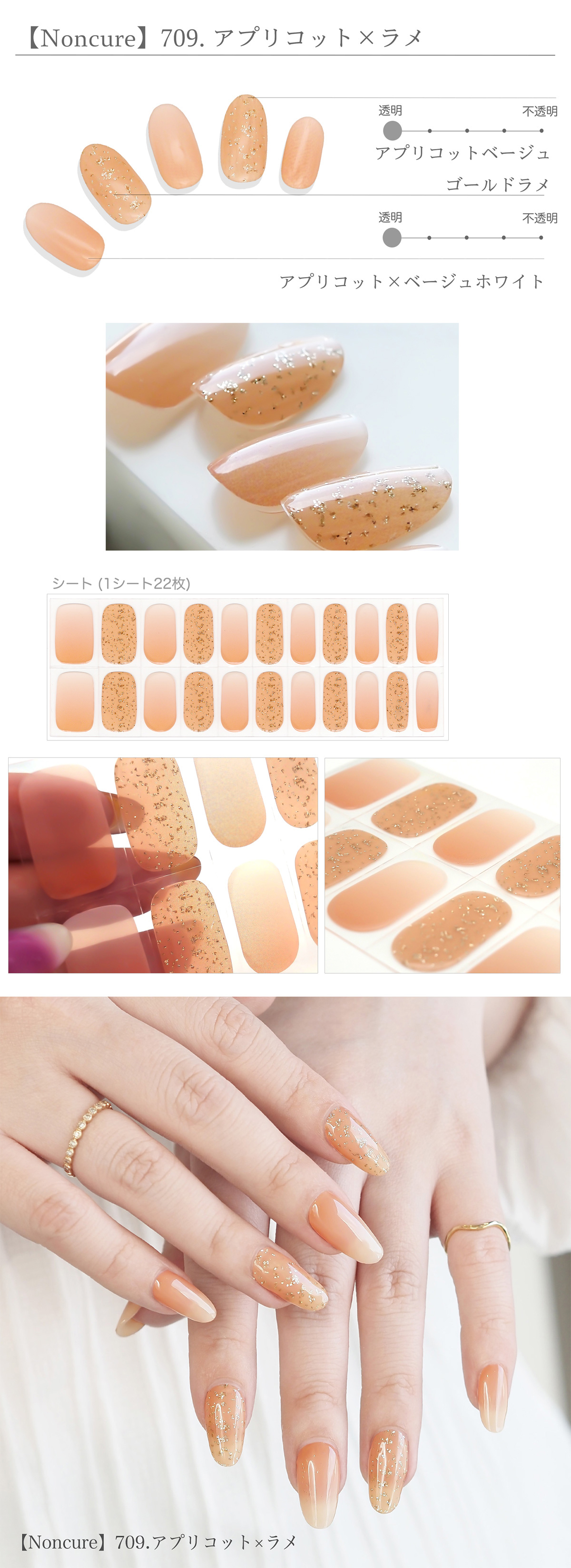 【Noncure】709. アプリコット×ラメ

透明 不透明

アプリコットベージュ

ゴールドラメ

透明 不透明

アプリコット×ベージュホワイト

シート (1シート22枚)

【Noncure】709.アプリコット×ラメ