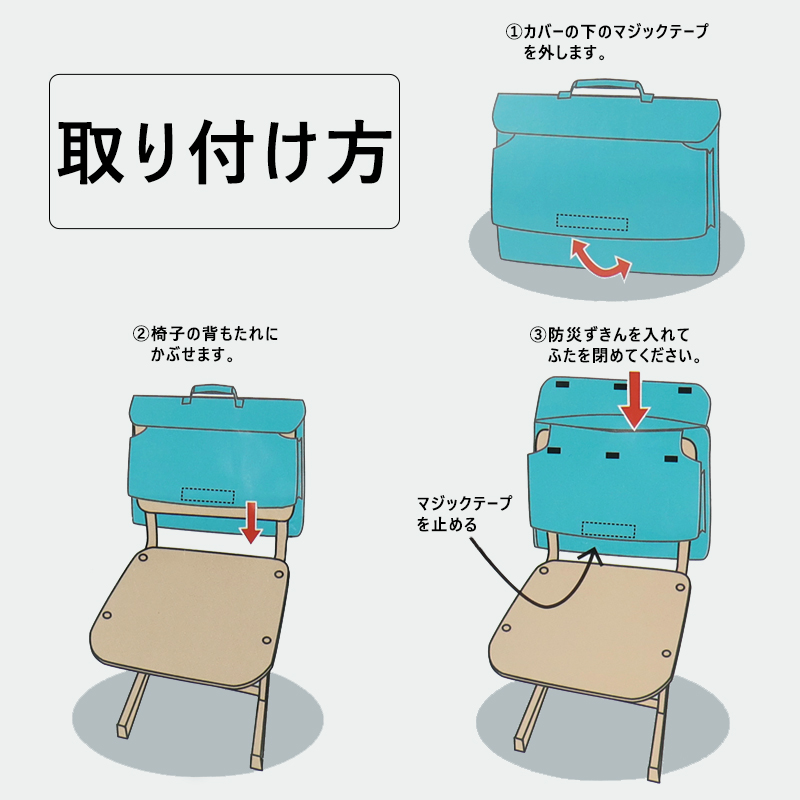 取り付け方

①カバーの下のマジックテープを外します。

②椅子の背もたれにかぶせます。

③防災ずきんを入れてふたを閉めてください。

マジックテープを止める