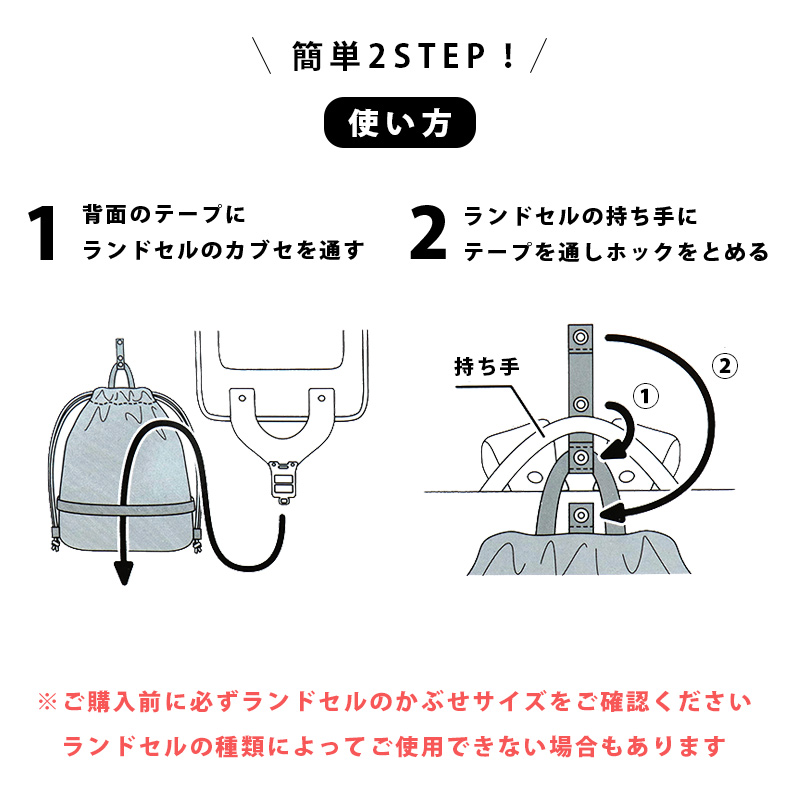 \ 簡単2STEP！ /

使い方

1 背面のテープに ランドセルのカブセを通す

2 ランドセルの持ち手に テープを通しホックをとめる

持ち手

①

②

※ご購入前に必ずランドセルのかぶせサイズをご確認ください
ランドセルの種類によってご使用できない場合もあります