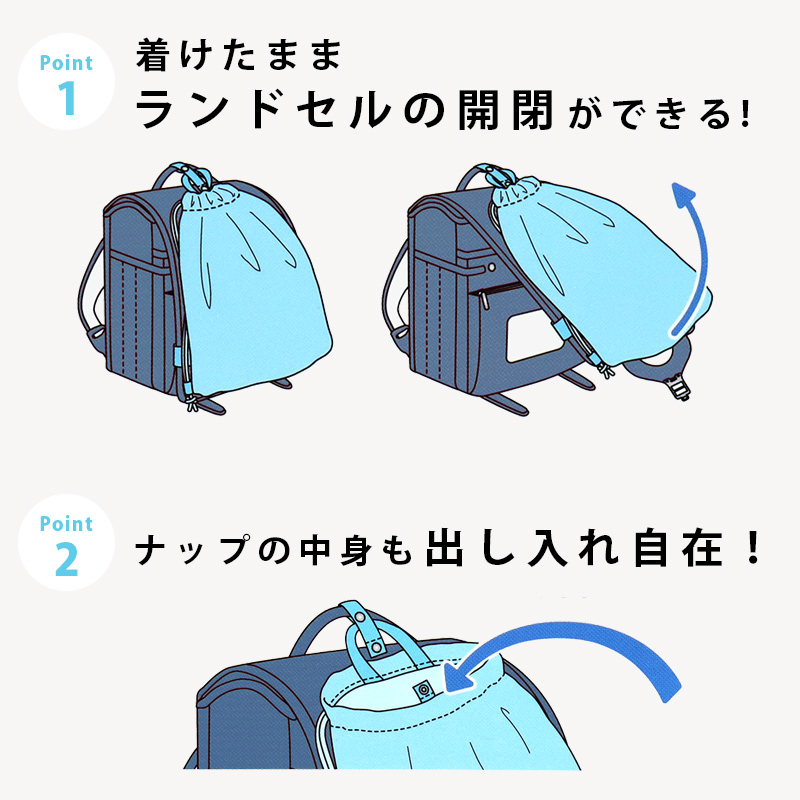 Point 1

着けたまま
ランドセルの開閉ができる!

Point 2

ナップの中身も出し入れ自在！