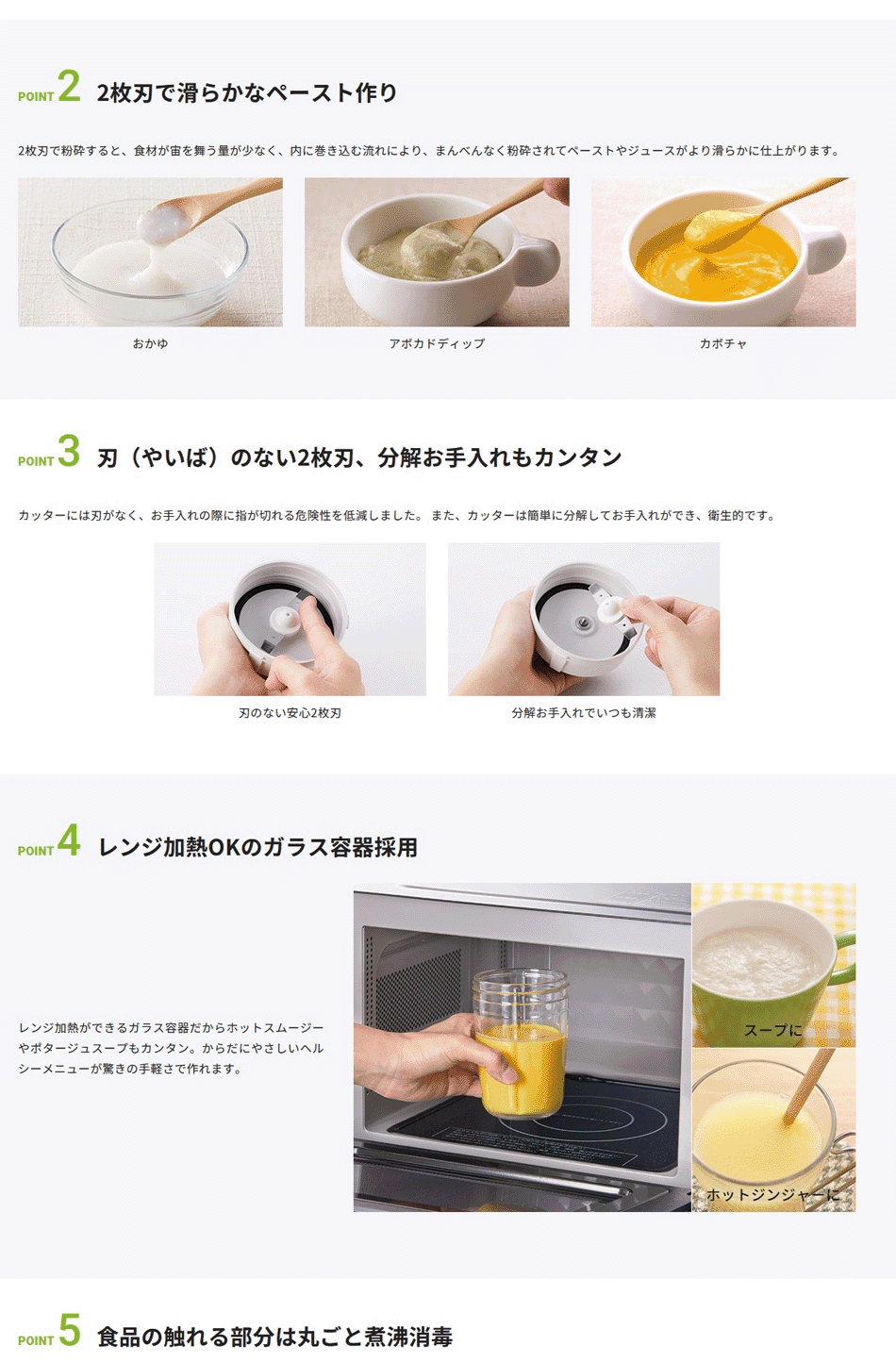 POINT 2 2枚刃で滑らかなペースト作り

2枚刃で粉砕すると、食材が宙を舞う量が少なく、内に巻き込む流れにより、まんべんなく粉砕されてペーストやジュースがより滑らかに仕上がります。

おかゆ

アボカドディップ

カボチャ

POINT 3 刃（やいば）のない2枚刃、分解お手入れもカンタン

カッターには刃がなく、お手入れの際に指が切れる危険性を低減しました。 また、カッターは簡単に分解してお手入れができ、衛生的です。

刃のない安心2枚刃

分解お手入れでいつも清潔

POINT 4 レンジ加熱OKのガラス容器採用

レンジ加熱ができるガラス容器だからホットスムージーやポタージュスープもカンタン。からだにやさしいヘルシーメニューが驚きの手軽さで作れます。

スープに

ホットジンジャーに

POINT 5 食品の触れる部分は丸ごと煮沸消毒