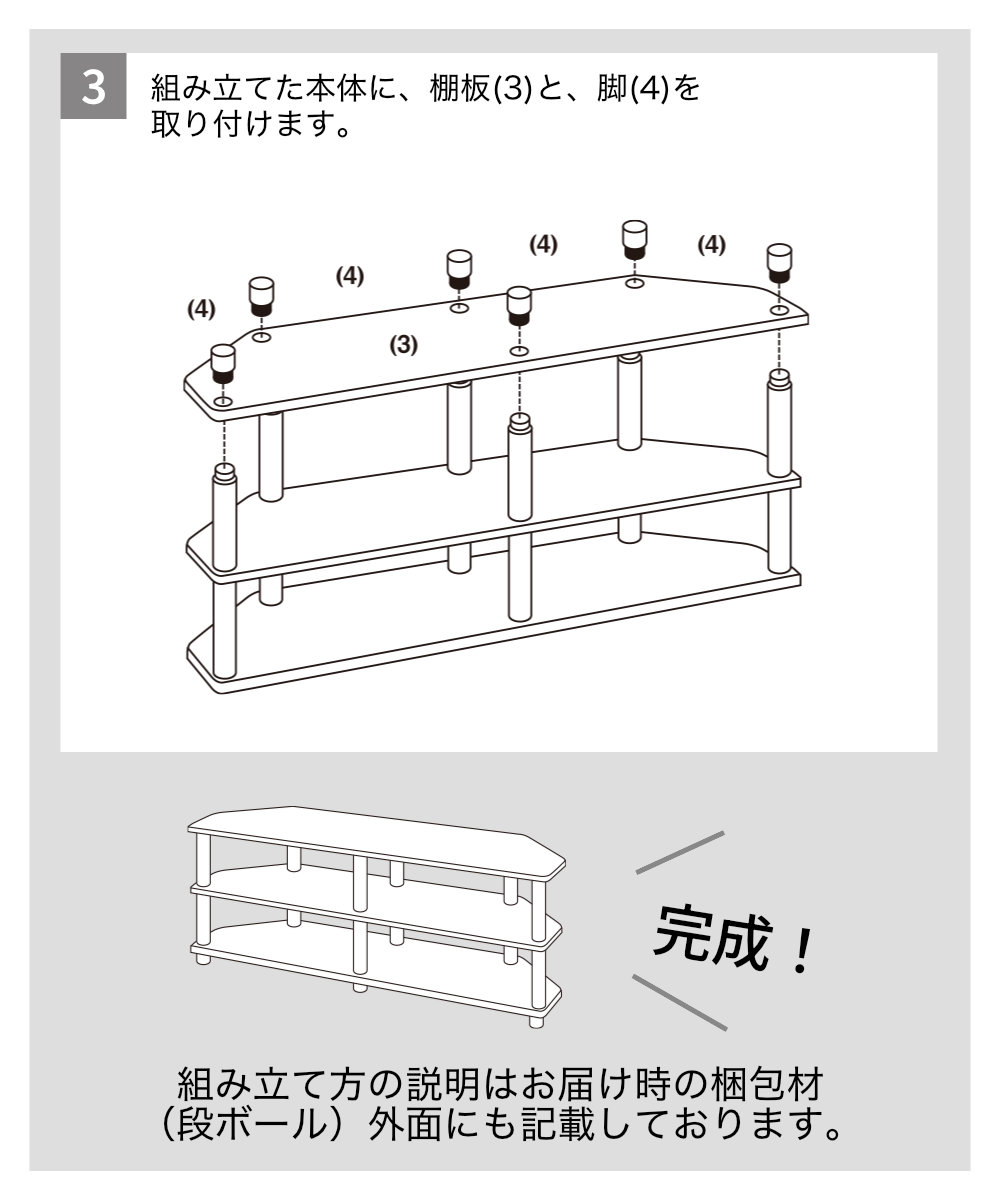 3

組み立てた本体に、棚板(3)と、脚(4)を取り付けます。

(4)

(4)

(4)

(4)

(3)

完成！

組み立て方の説明はお届け時の梱包材（段ボール）外面にも記載しております。