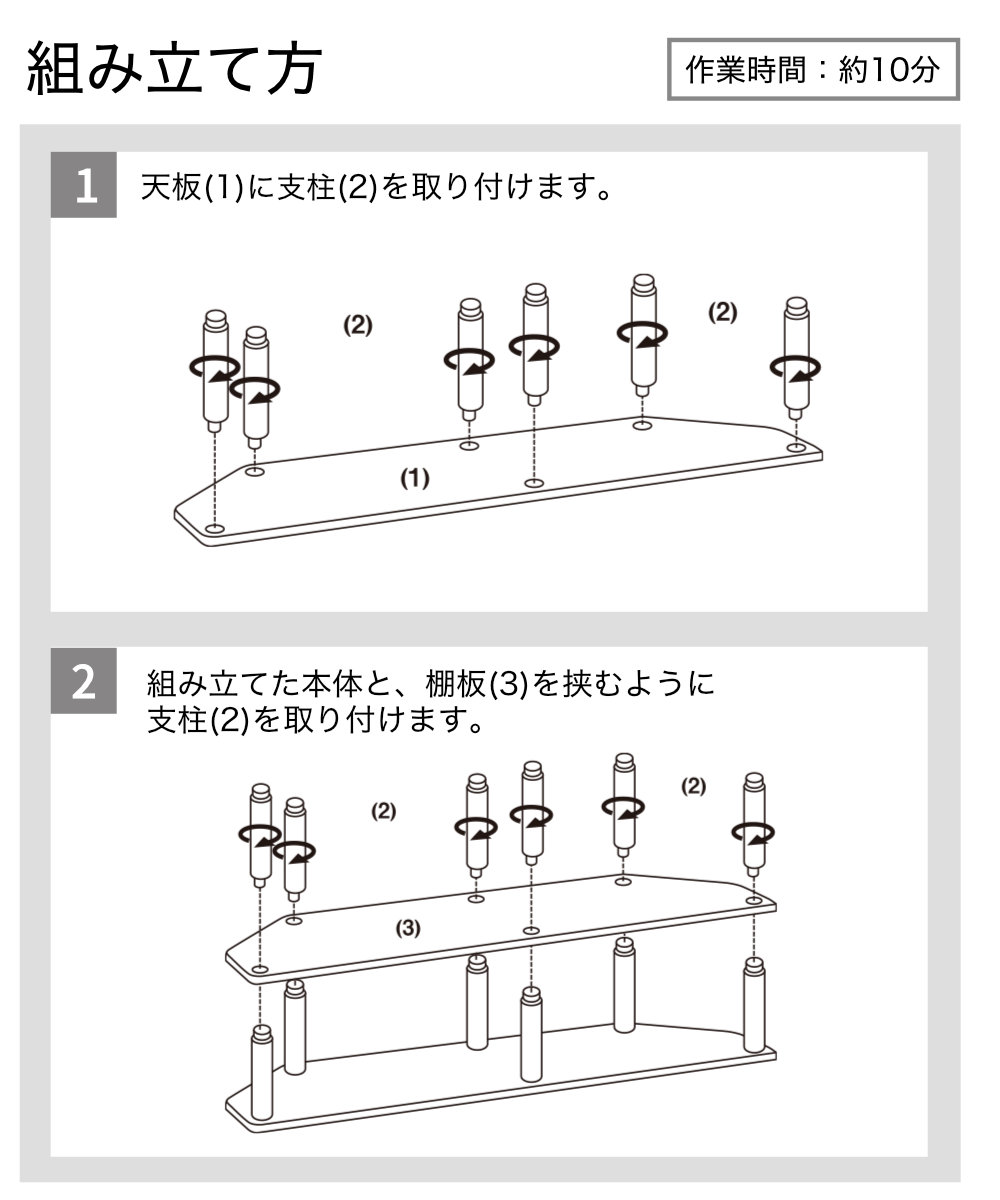 組み立て方

作業時間：約10分

1 天板(1)に支柱(2)を取り付けます。

(2)
(2)
(1)

2 組み立てた本体と、棚板(3)を挟むように支柱(2)を取り付けます。

(2)
(2)
(3)