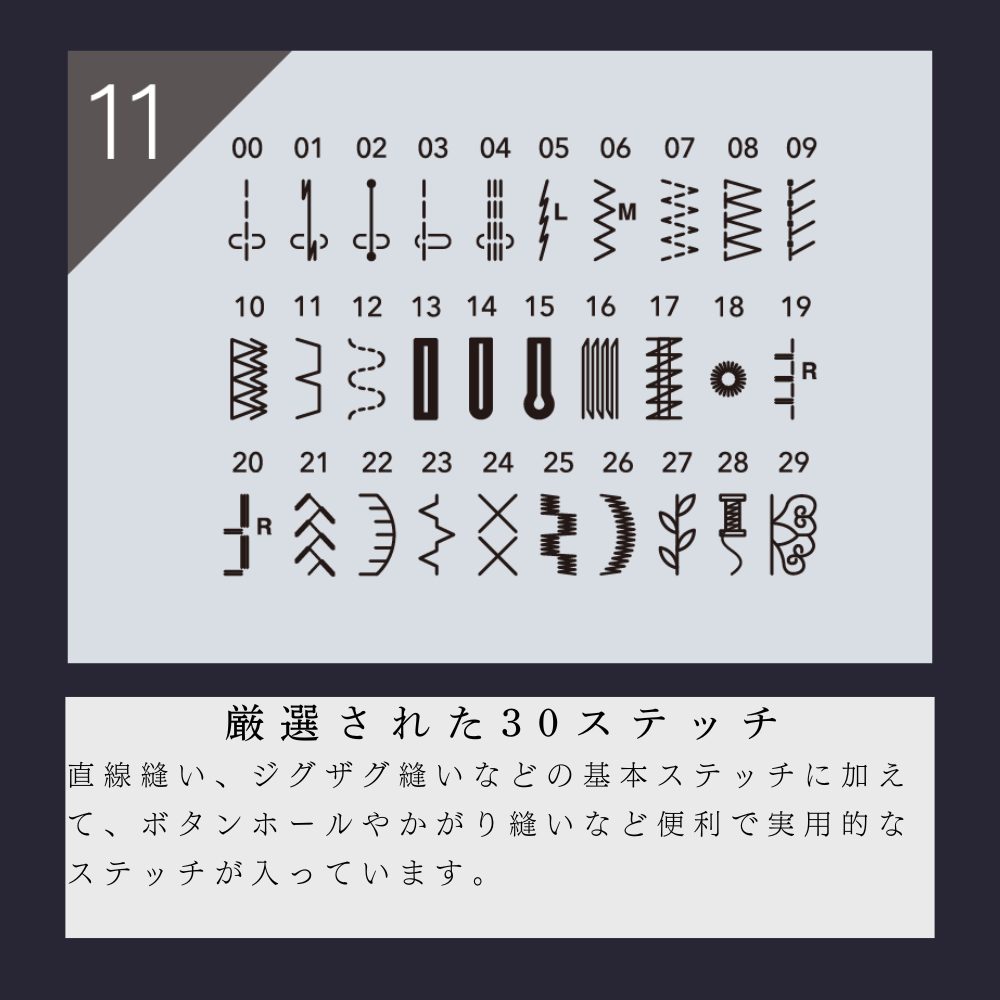 11

00 01 02 03 04 05 06 07 08 09

L M

10 11 12 13 14 15 16 17 18 19

R

20 21 22 23 24 25 26 27 28 29

R

厳選された30ステッチ

直線縫い、ジグザグ縫いなどの基本ステッチに加えて、ボタンホールやかがり縫いなど便利で実用的なステッチが入っています。