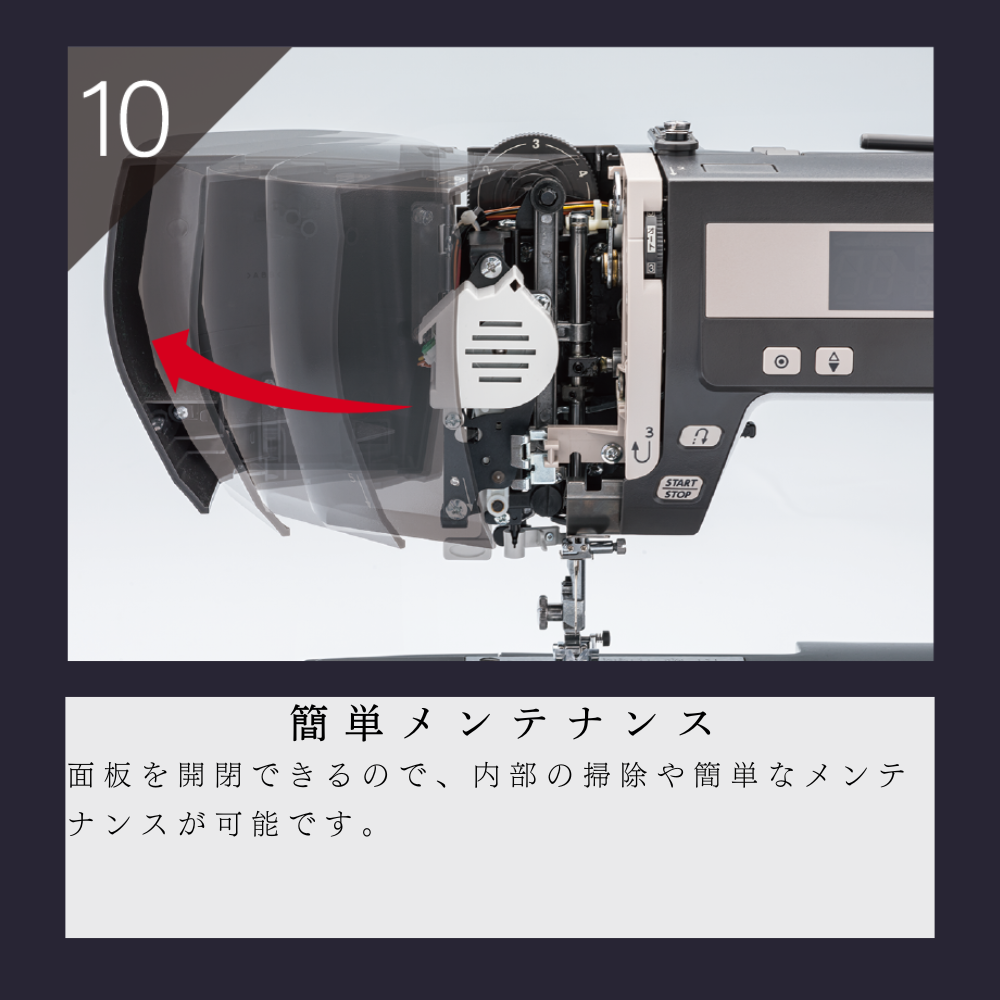 10

3

3

START STOP

簡単メンテナンス

面板を開閉できるので、内部の掃除や簡単なメンテナンスが可能です。