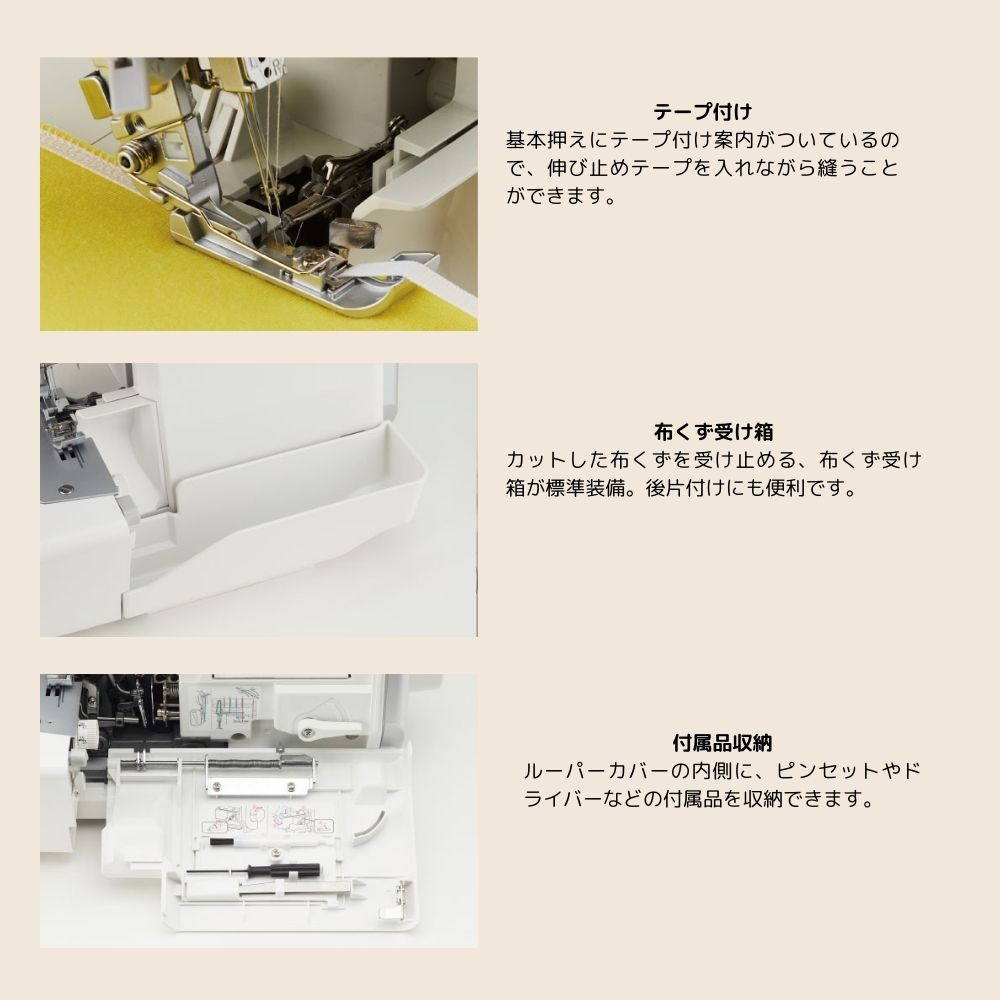 テープ付け
基本押えにテープ付け案内がついているので、伸び止めテープを入れながら縫うことができます。

布くず受け箱
カットした布くずを受け止める、布くず受け箱が標準装備。後片付けにも便利です。

付属品収納
ルーパーカバーの内側に、ピンセットやドライバーなどの付属品を収納できます。