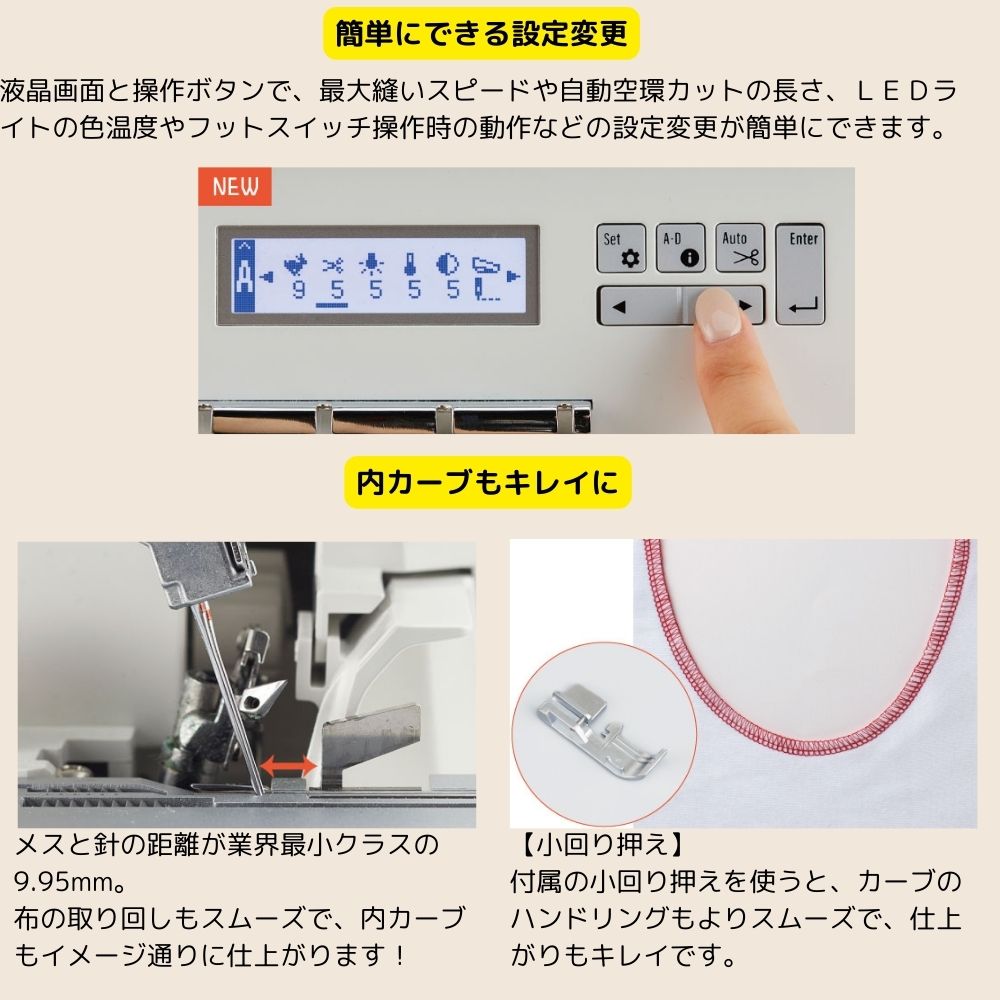 簡単にできる設定変更

液晶画面と操作ボタンで、最大縫いスピードや自動空環カットの長さ、ＬＥＤライトの色温度やフットスイッチ操作時の動作などの設定変更が簡単にできます。

NEW

A 9 5 5 5 5

Set

A-D

Auto

Enter

内カーブもキレイに

メスと針の距離が業界最小クラスの9.95mm。
布の取り回しもスムーズで、内カーブもイメージ通りに仕上がります！

【小回り押え】
付属の小回り押えを使うと、カーブのハンドリングもよりスムーズで、仕上がりもキレイです。