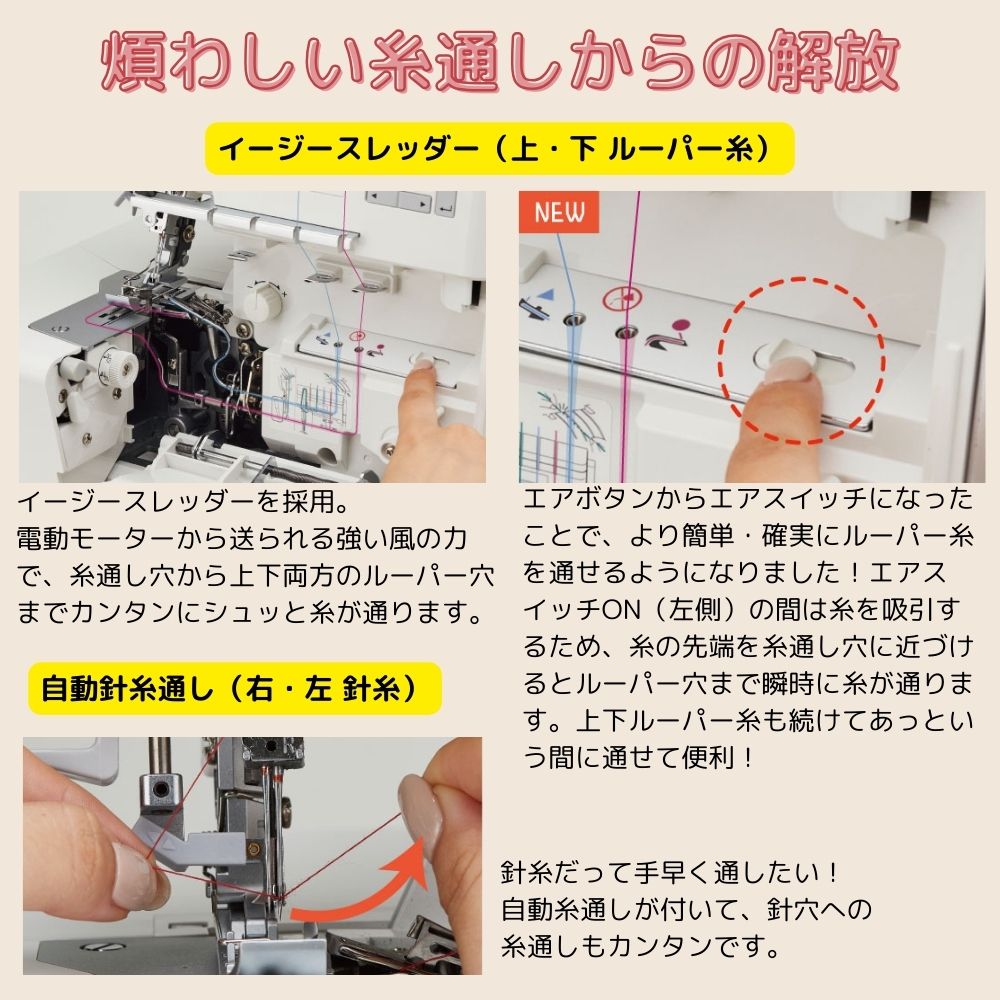 煩わしい糸通しからの解放

イージースレッダー（上・下 ルーパー糸）

NEW

イージースレッダーを採用。
電動モーターから送られる強い風の力で、糸通し穴から上下両方のルーパー穴までカンタンにシュッと糸が通ります。

エアボタンからエアスイッチになったことで、より簡単・確実にルーパー糸を通せるようになりました！エアスイッチON（左側）の間は糸を吸引するため、糸の先端を糸通し穴に近づけるとルーパー穴まで瞬時に糸が通ります。上下ルーパー糸も続けてあっという間に通せて便利！

自動針糸通し（右・左 針糸）

針糸だって手早く通したい！
自動糸通しが付いて、針穴への糸通しもカンタンです。