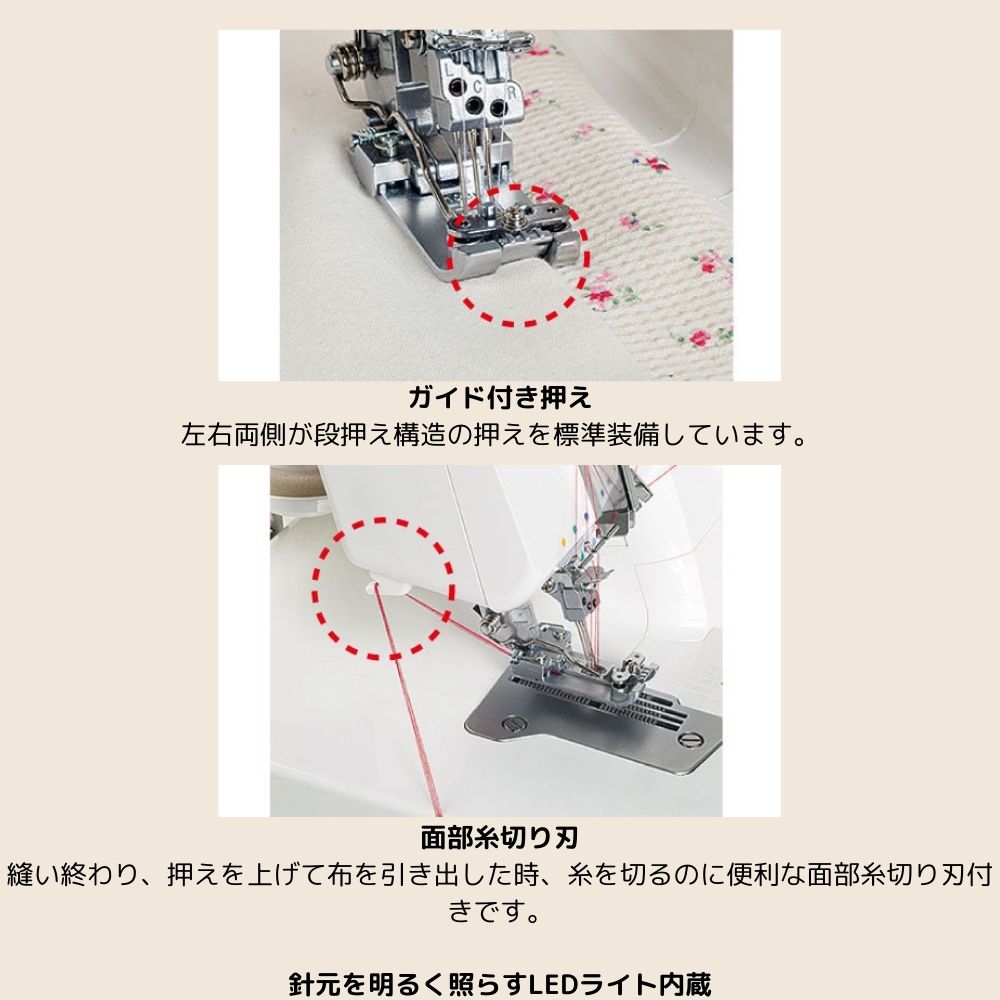 L C R

ガイド付き押え
左右両側が段押え構造の押えを標準装備しています。

面部糸切り刃
縫い終わり、押えを上げて布を引き出した時、糸を切るのに便利な面部糸切り刃付きです。

針元を明るく照らすLEDライト内蔵