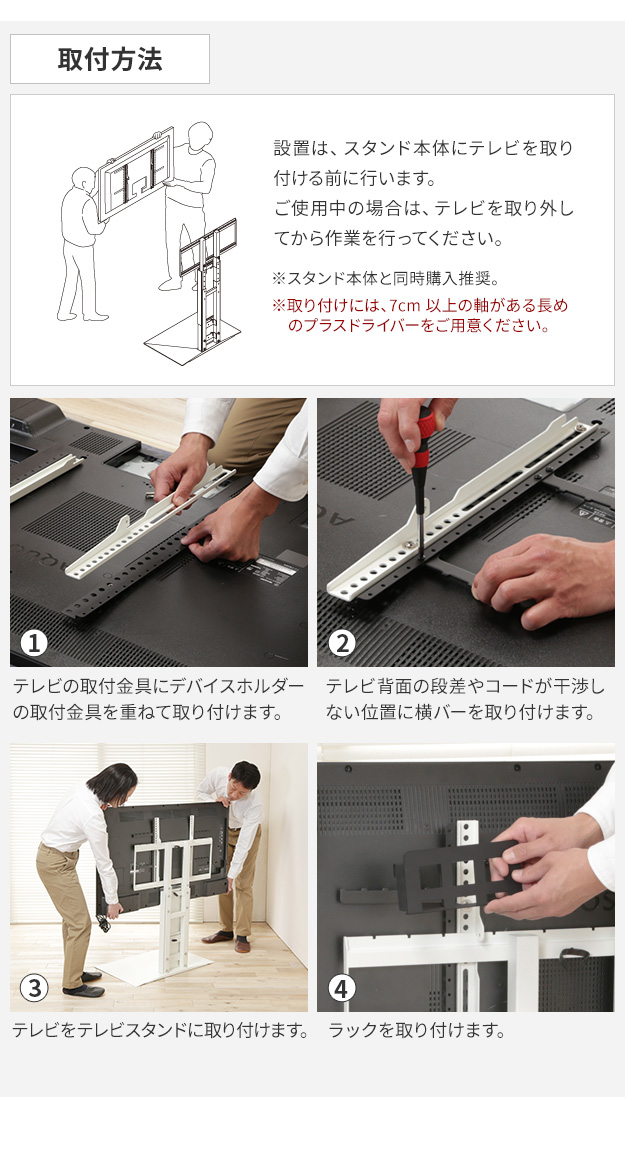 取付方法

設置は、スタンド本体にテレビを取り付ける前に行います。
ご使用中の場合は、テレビを取り外してから作業を行ってください。

※スタンド本体と同時購入推奨。
※取り付けには、7cm 以上の軸がある長めのプラスドライバーをご用意ください。

1
テレビの取付金具にデバイスホルダーの取付金具を重ねて取り付けます。

2
テレビ背面の段差やコードが干渉しない位置に横バーを取り付けます。

3
テレビをテレビスタンドに取り付けます。

4
ラックを取り付けます。