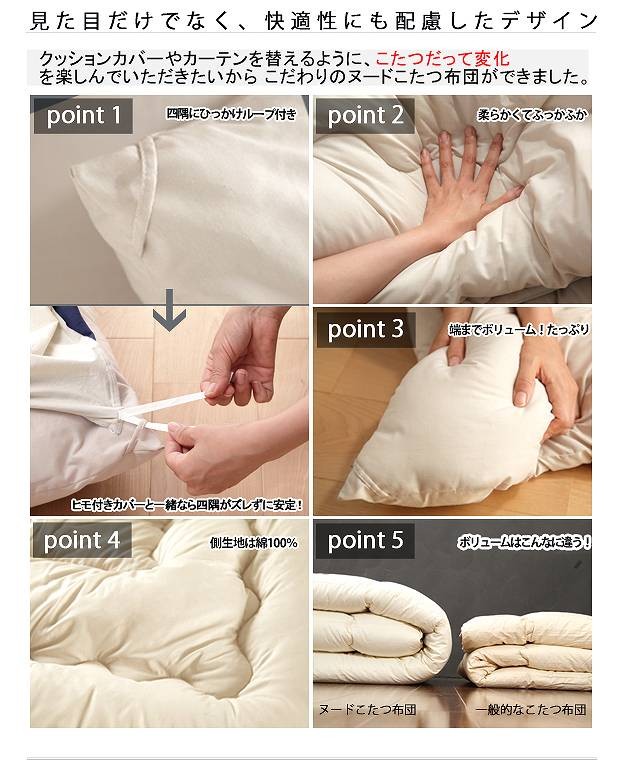 見た目だけでなく、快適性にも配慮したデザイン

クッションカバーやカーテンを替えるように、こたつだって変化を楽しんでいただきたいから こだわりのヌードこたつ布団ができました。

point 1
四隅にひっかけループ付き

ヒモ付きカバーと一緒なら四隅がズレずに安定！

point 2
柔らかくてふっかふか

point 3
端までボリューム！たっぷり

point 4
側生地は綿100%

point 5
ボリュームはこんなに違う！

ヌードこたつ布団
一般的なこたつ布団