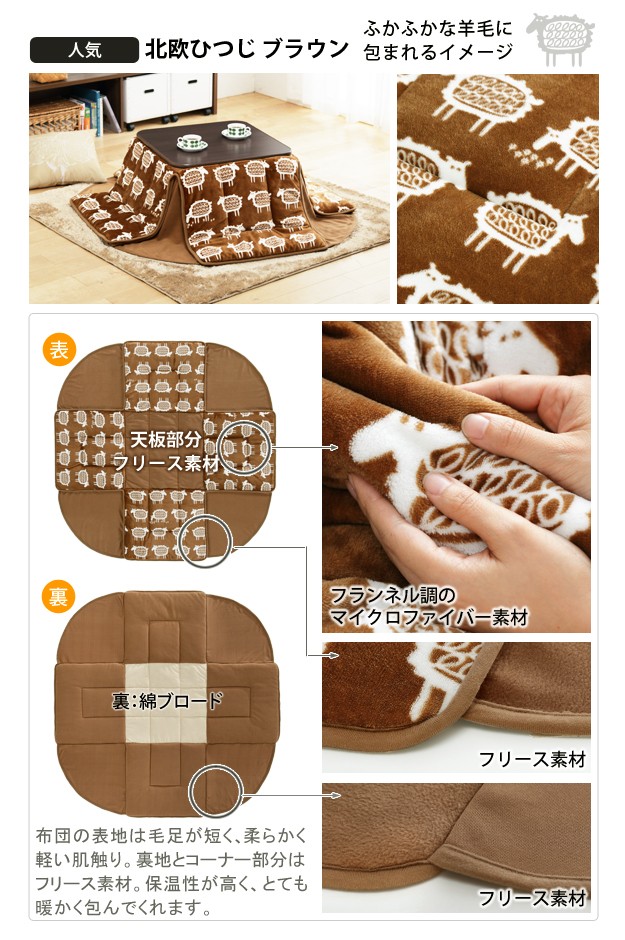 人気 北欧ひつじ ブラウン

ふかふかな羊毛に包まれるイメージ

表

天板部分 フリース素材

フランネル調の マイクロファイバー素材

裏

裏：綿ブロード

フリース素材

フリース素材

布団の表地は毛足が短く、柔らかく軽い肌触り。裏地とコーナー部分はフリース素材。保温性が高く、とても暖かく包んでくれます。