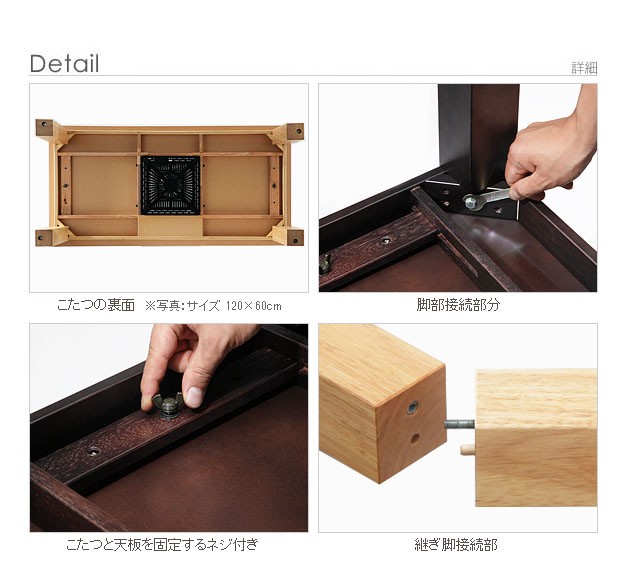 Detail

詳細

こたつの裏面 ※写真:サイズ 120×60cm

脚部接続部分

こたつと天板を固定するネジ付き

継ぎ脚接続部