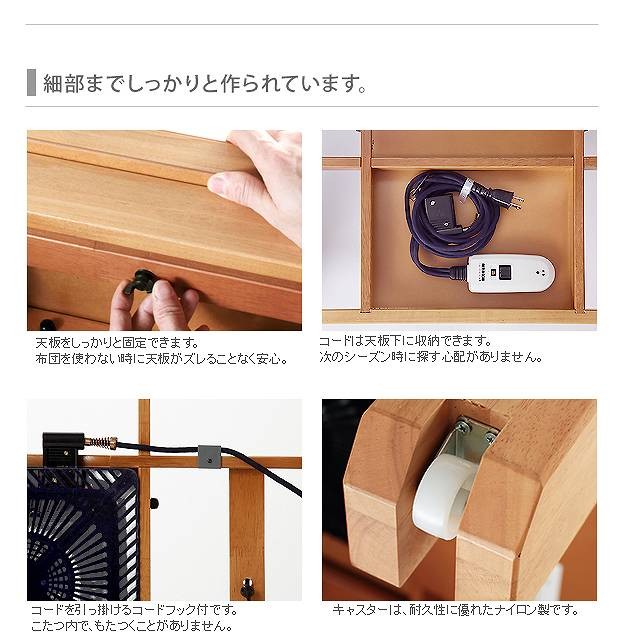 細部までしっかりと作られています。

天板をしっかりと固定できます。
布団を使わない時に天板がズレることなく安心。

コードは天板下に収納できます。
次のシーズン時に探す心配がありません。

コードを引っ掛けるコードフック付です。
こたつ内で、もたつくことがありません。

キャスターは、耐久性に優れたナイロン製です。