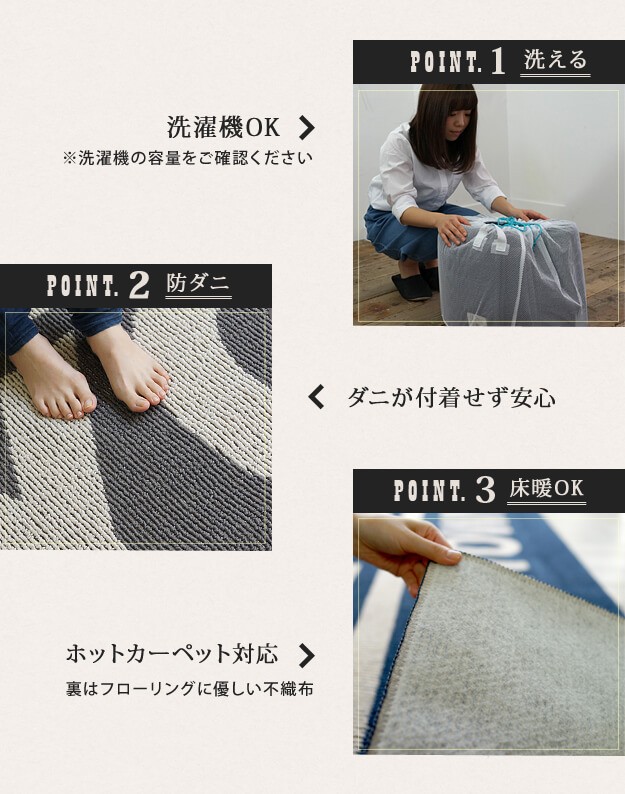 POINT. 1 洗える

洗濯機OK

※洗濯機の容量をご確認ください

POINT. 2 防ダニ

ダニが付着せず安心

POINT. 3 床暖OK

ホットカーペット対応

裏はフローリングに優しい不織布