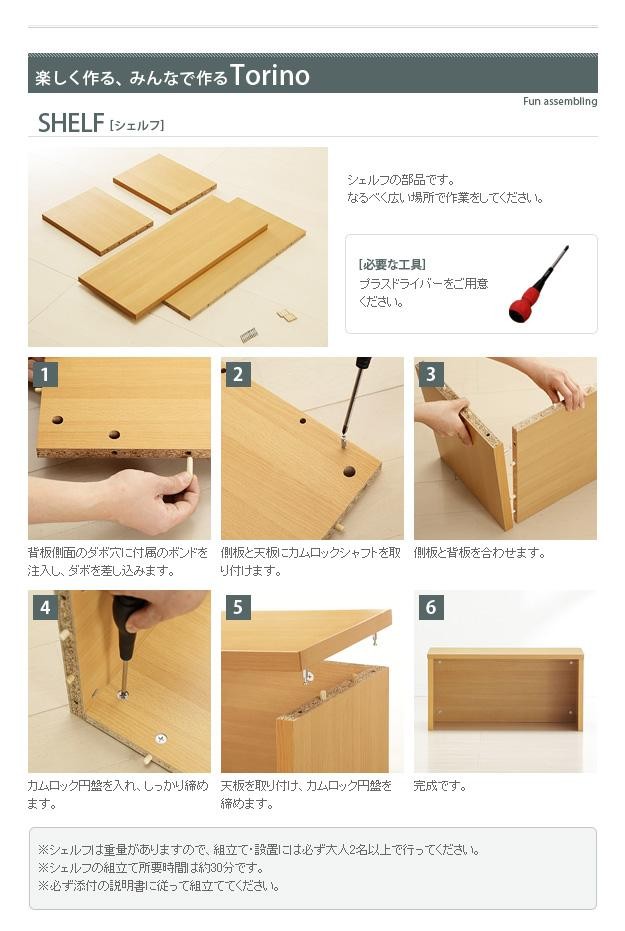 楽しく作る、みんなで作るTorino

Fun assembling

SHELF [シェルフ]

シェルフの部品です。
なるべく広い場所で作業をしてください。

[必要な工具]
プラスドライバーをご用意ください。

1

背板側面のダボ穴に付属のボンドを注入し、ダボを差し込みます。

2

側板と天板にカムロックシャフトを取り付けます。

3

側板と背板を合わせます。

4

カムロック円盤を入れ、しっかり締めます。

5

天板を取り付け、カムロック円盤を締めます。

6

完成です。

※シェルフは重量がありますので、組立て・設置には必ず大人2名以上で行ってください。
※シェルフの組立て所要時間は約30分です。
※必ず添付の説明書に従って組立ててください。