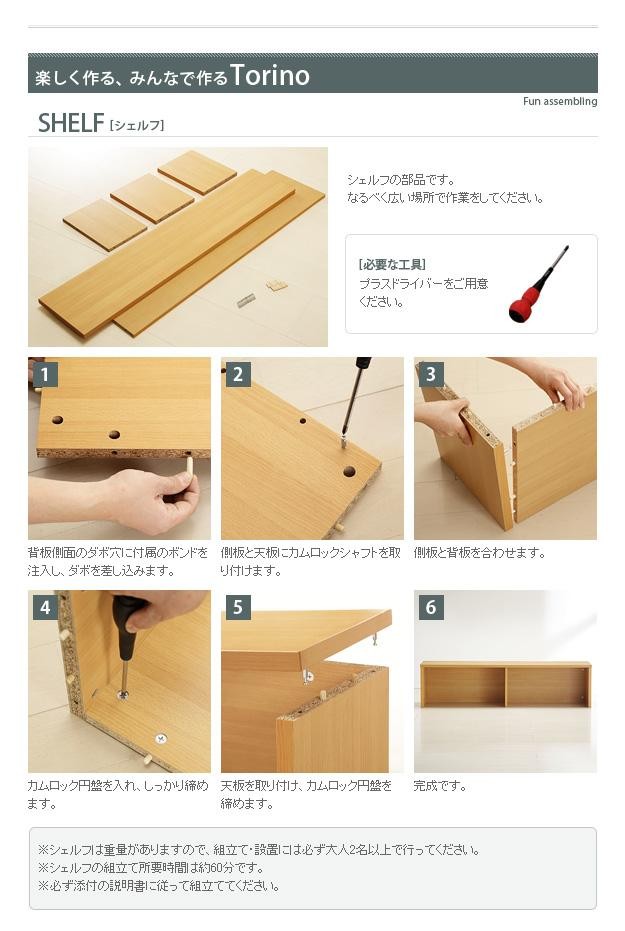 楽しく作る、みんなで作るTorino

Fun assembling

SHELF [シェルフ]

シェルフの部品です。
なるべく広い場所で作業をしてください。

[必要な工具]
プラスドライバーをご用意ください。

1

背板側面のダボ穴に付属のボンドを注入し、ダボを差し込みます。

2

側板と天板にカムロックシャフトを取り付けます。

3

側板と背板を合わせます。

4

カムロック円盤を入れ、しっかり締めます。

5

天板を取り付け、カムロック円盤を締めます。

6

完成です。

※シェルフは重量がありますので、組立て・設置には必ず大人2名以上で行ってください。
※シェルフの組立て所要時間は約60分です。
※必ず添付の説明書に従って組立ててください。