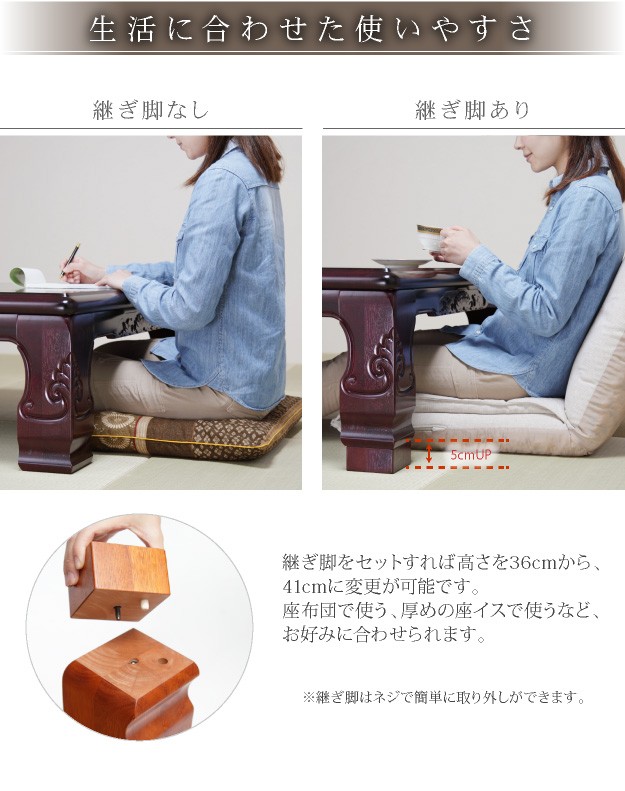 生活に合わせた使いやすさ

継ぎ脚なし

継ぎ脚あり

5cmUP

継ぎ脚をセットすれば高さを36cmから、41cmに変更が可能です。
座布団で使う、厚めの座イスで使うなど、お好みに合わせられます。

※継ぎ脚はネジで簡単に取り外しができます。