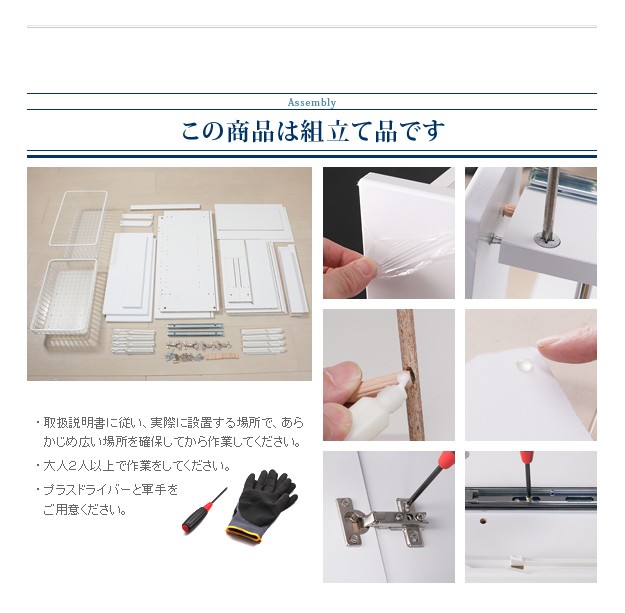 Assembly

この商品は組立て品です

・取扱説明書に従い、実際に設置する場所で、あらかじめ広い場所を確保してから作業してください。

・大人2人以上で作業をしてください。

・プラスドライバーと軍手をご用意ください。