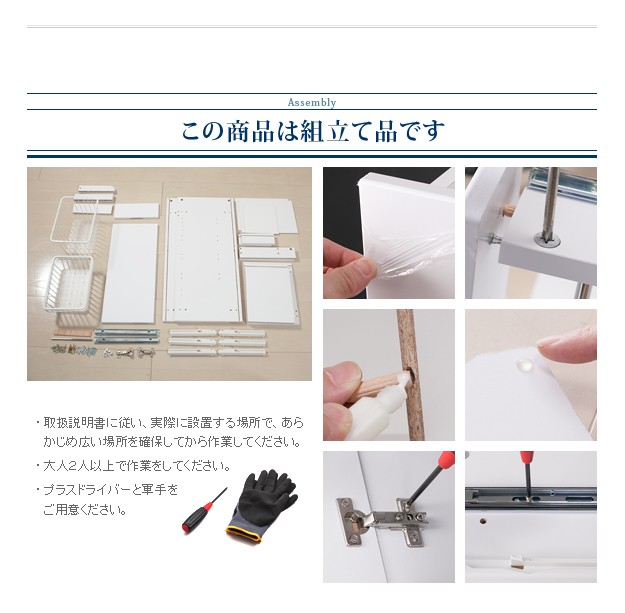 Assembly

この商品は組立て品です

・取扱説明書に従い、実際に設置する場所で、あらかじめ広い場所を確保してから作業してください。

・大人2人以上で作業をしてください。

・プラスドライバーと軍手をご用意ください。