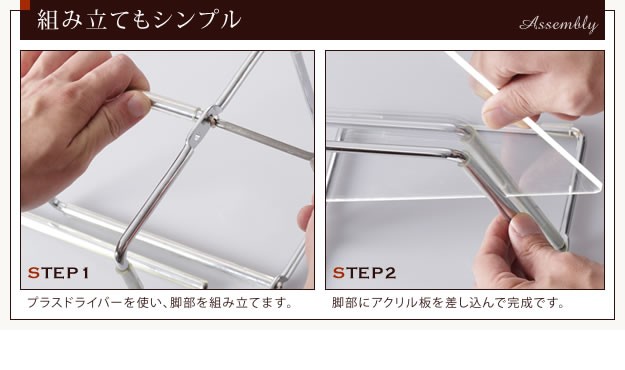 組み立てもシンプル

Assembly

STEP1

プラスドライバーを使い、脚部を組み立てます。

STEP2

脚部にアクリル板を差し込んで完成です。