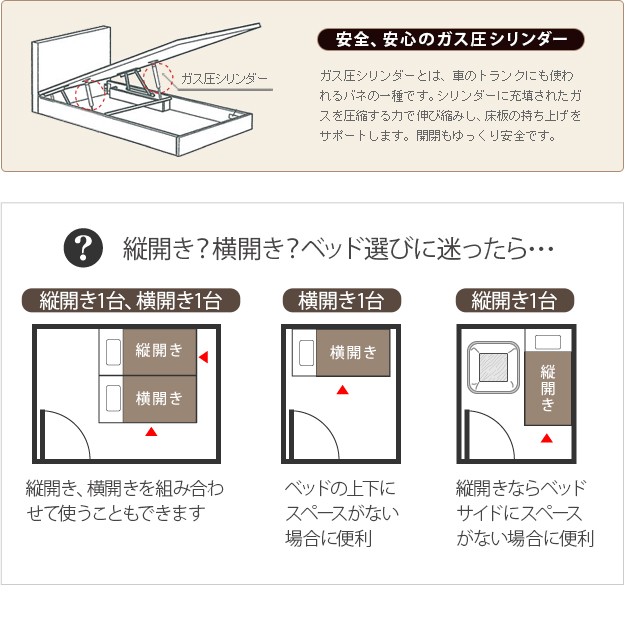 ガス圧シリンダー

安全、安心のガス圧シリンダー

ガス圧シリンダーとは、車のトランクにも使われるバネの一種です。シリンダーに充填されたガスを圧縮する力で伸び縮みし、床板の持ち上げをサポートします。開閉もゆっくり安全です。

?

縦開き？横開き？ベッド選びに迷ったら…

縦開き1台、横開き1台

縦開き

横開き

縦開き、横開きを組み合わせて使うこともできます

横開き1台

横開き

ベッドの上下にスペースがない場合に便利

縦開き1台

縦開き

縦開きならベッドサイドにスペースがない場合に便利