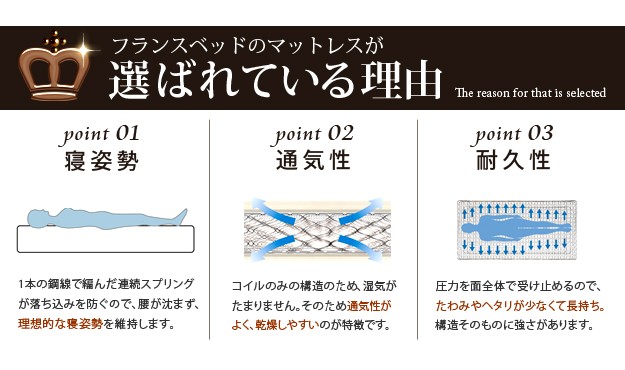 フランスベッドのマットレスが
選ばれている理由
The reason for that is selected

point 01
寝姿勢

1本の鋼線で編んだ連続スプリングが落ち込みを防ぐので、腰が沈まず、理想的な寝姿勢を維持します。

point 02
通気性

コイルのみの構造のため、湿気がたまりません。そのため通気性がよく、乾燥しやすいのが特徴です。

point 03
耐久性

圧力を面全体で受け止めるので、たわみやヘタリが少なくて長持ち。構造そのものに強さがあります。