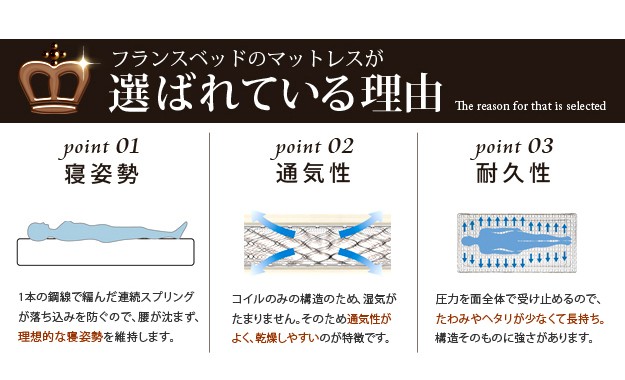 フランスベッドのマットレスが
選ばれている理由
The reason for that is selected

point 01
寝姿勢

1本の鋼線で編んだ連続スプリングが落ち込みを防ぐので、腰が沈まず、理想的な寝姿勢を維持します。

point 02
通気性

コイルのみの構造のため、湿気がたまりません。そのため通気性がよく、乾燥しやすいのが特徴です。

point 03
耐久性

圧力を面全体で受け止めるので、たわみやヘタリが少なくて長持ち。構造そのものに強さがあります。