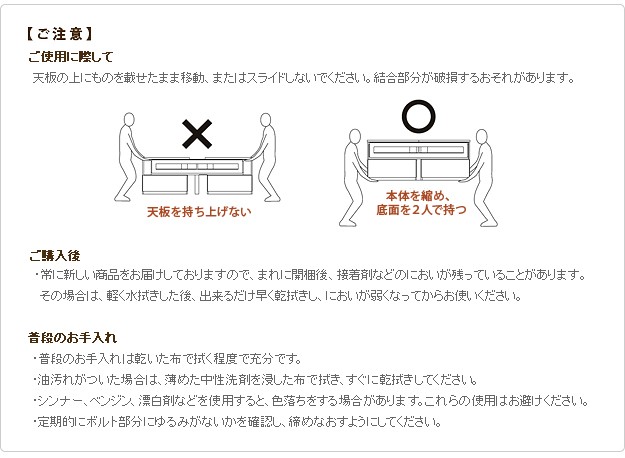 【ご注意】

ご使用に際して

天板の上にものを載せたまま移動、またはスライドしないでください。結合部分が破損するおそれがあります。

×

天板を持ち上げない

○

本体を縮め、底面を２人で持つ

ご購入後

・常に新しい商品をお届けしておりますので、まれに開梱後、接着剤などのにおいが残っていることがあります。その場合は、軽く水拭きした後、出来るだけ早く乾拭きし、においが弱くなってからお使いください。

普段のお手入れ

・普段のお手入れは乾いた布で拭く程度で充分です。

・油汚れがついた場合は、薄めた中性洗剤を浸した布で拭き、すぐに乾拭きしてください。

・シンナー、ベンジン、漂白剤などを使用すると、色落ちをする場合があります。これらの使用はお避けください。

・定期的にボルト部分にゆるみがないかを確認し、締めなおすようにしてください。