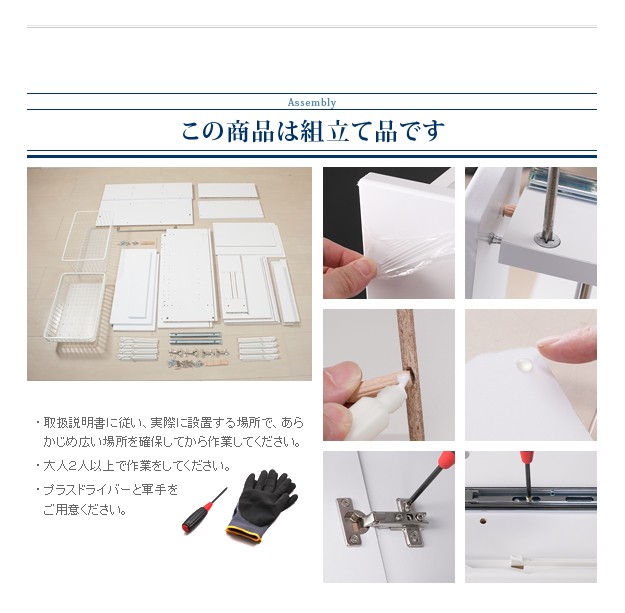 Assembly

この商品は組立て品です

・取扱説明書に従い、実際に設置する場所で、あらかじめ広い場所を確保してから作業してください。

・大人2人以上で作業をしてください。

・プラスドライバーと軍手をご用意ください。