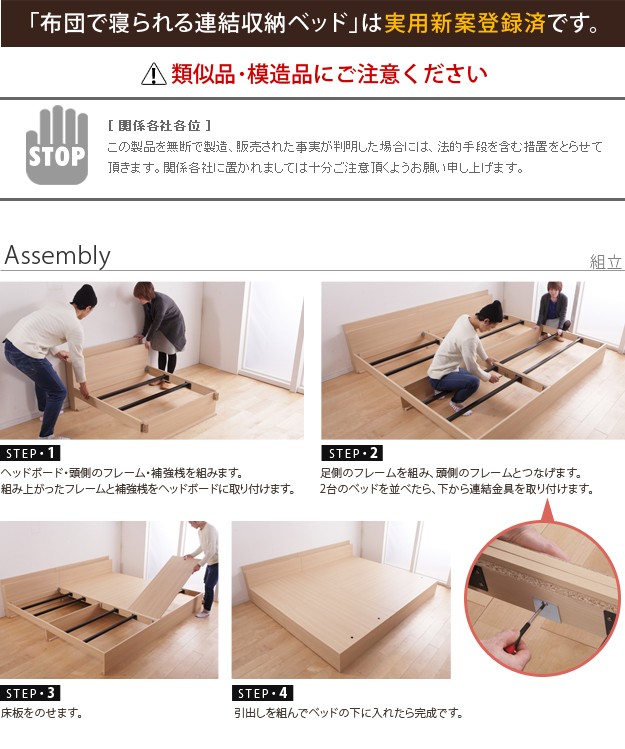 「布団で寝られる連結収納ベッド」は実用新案登録済です。

類似品・模造品にご注意ください

STOP

[ 関係各社各位 ]
この製品を無断で製造、販売された事実が判明した場合には、法的手段を含む措置をとらせて頂きます。関係各社に置かれましては十分ご注意頂くようお願い申し上げます。

Assembly
組立

STEP・1
ヘッドボード・頭側のフレーム・補強桟を組みます。
組み上がったフレームと補強桟をヘッドボードに取り付けます。

STEP・2
足側のフレームを組み、頭側のフレームとつなげます。
2台のベッドを並べたら、下から連結金具を取り付けます。

STEP・3
床板をのせます。

STEP・4
引出しを組んでベッドの下に入れたら完成です。