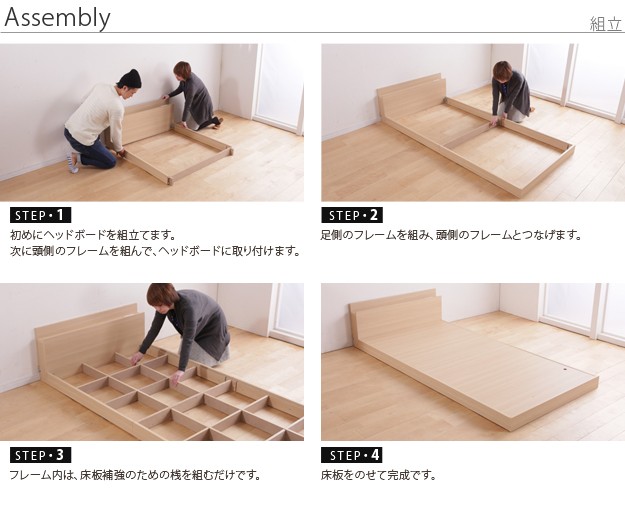 Assembly

組立

STEP・1

初めにヘッドボードを組立てます。
次に頭側のフレームを組んで、ヘッドボードに取り付けます。

STEP・2

足側のフレームを組み、頭側のフレームとつなげます。

STEP・3

フレーム内は、床板補強のための桟を組むだけです。

STEP・4

床板をのせて完成です。