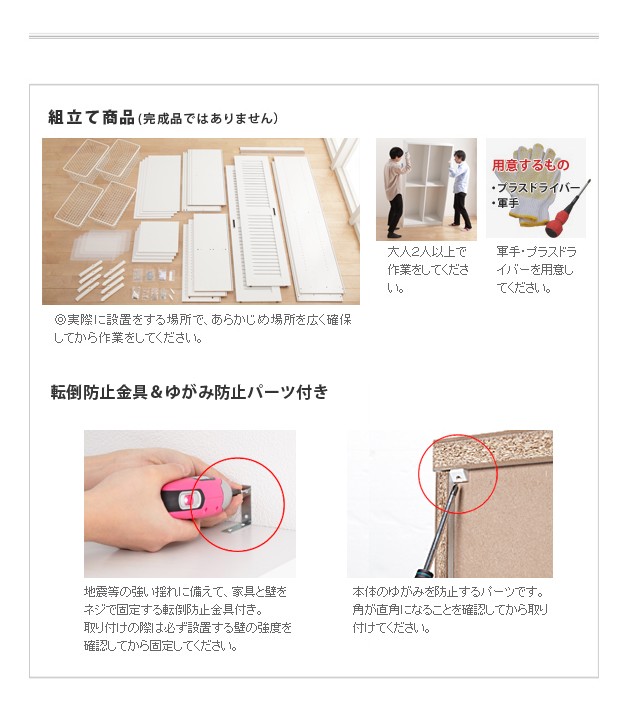 組立て商品(完成品ではありません)

◎実際に設置をする場所で、あらかじめ場所を広く確保してから作業をしてください。

大人2人以上で作業をしてください。

用意するもの
・プラスドライバー
・軍手

軍手・プラスドライバーを用意してください。

転倒防止金具＆ゆがみ防止パーツ付き

地震等の強い揺れに備えて、家具と壁をネジで固定する転倒防止金具付き。
取り付けの際は必ず設置する壁の強度を確認してから固定してください。

本体のゆがみを防止するパーツです。
角が直角になることを確認してから取り付けてください。