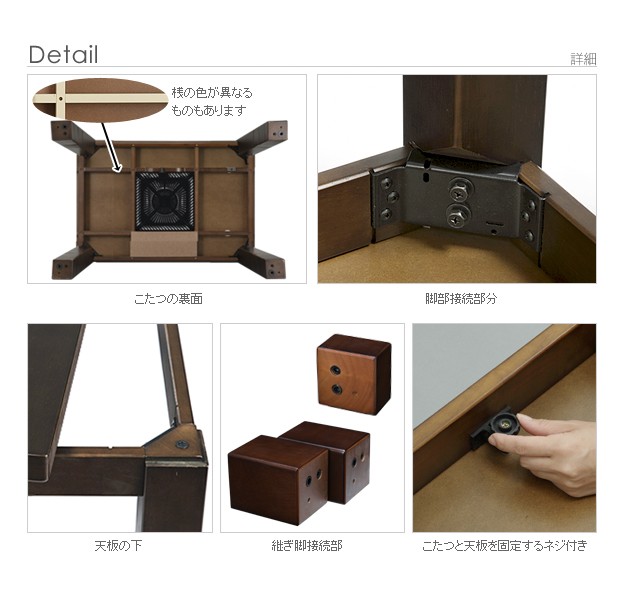 Detail

詳細

桟の色が異なるものもあります

こたつの裏面

脚部接続部分

天板の下

継ぎ脚接続部

こたつと天板を固定するネジ付き