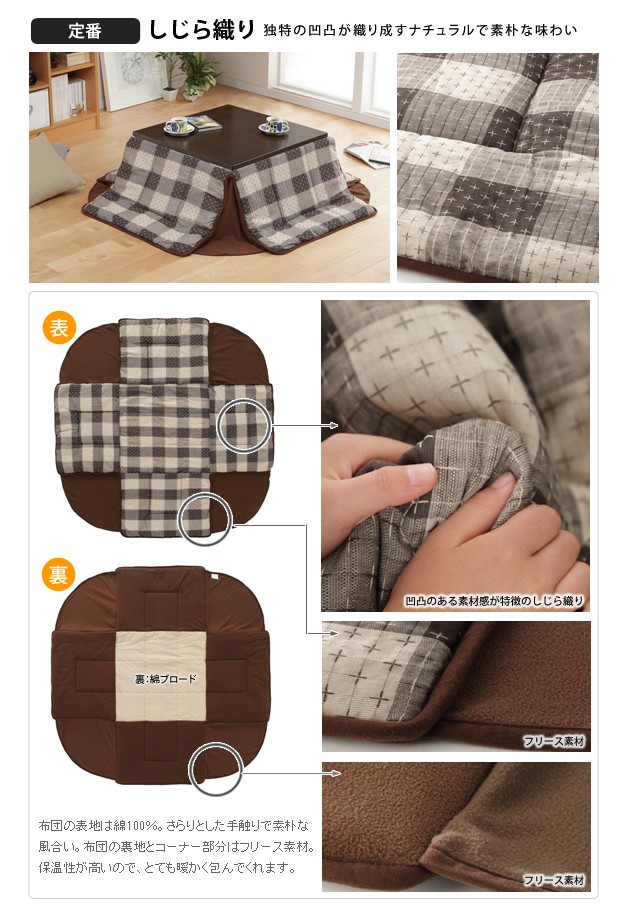 定番 しじら織り 独特の凹凸が織り成すナチュラルで素朴な味わい

表

裏

裏:綿ブロード

凹凸のある素材感が特徴のしじら織り

フリース素材

フリース素材

布団の表地は綿100%。さらりとした手触りで素朴な風合い。布団の裏地とコーナー部分はフリース素材。保温性が高いので、とても暖かく包んでくれます。